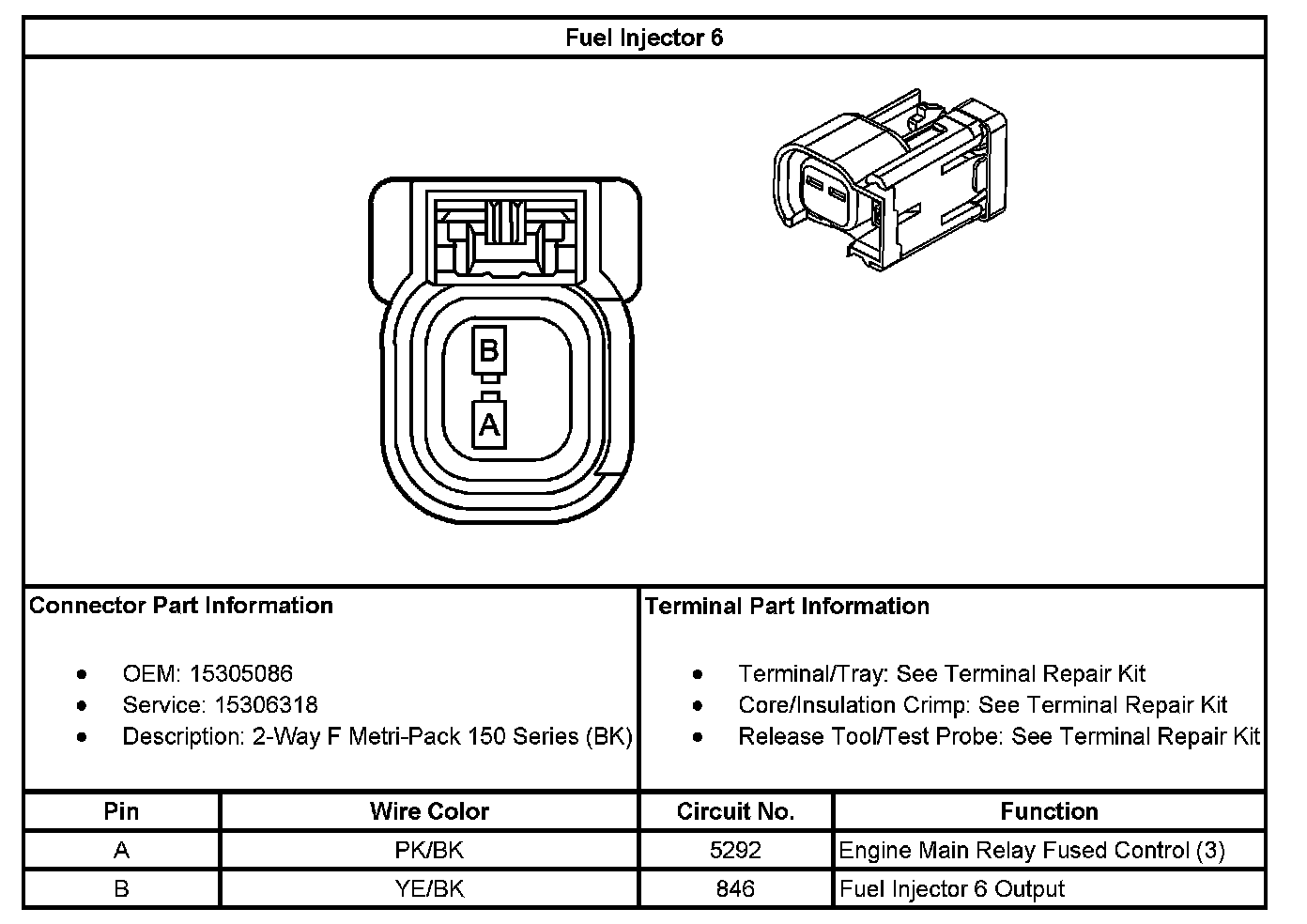 Fuel Injector 6

B
A

Connector Part Information

- OEM: 15305086
- Service: 15306318
- Description: 2-Way F Metri-Pack 150 Series (BK)

Terminal Part Information

- Terminal/Tray: See Terminal Repair Kit
- Core/Insulation Crimp: See Terminal Repair Kit
- Release Tool/Test Probe: See Terminal Repair Kit

| Pin | Wire Color | Circuit No. | Function |
|---|---|---|---|
| A | PK/BK | 5292 | Engine Main Relay Fused Control (3) |
| B | YE/BK | 846 | Fuel Injector 6 Output |