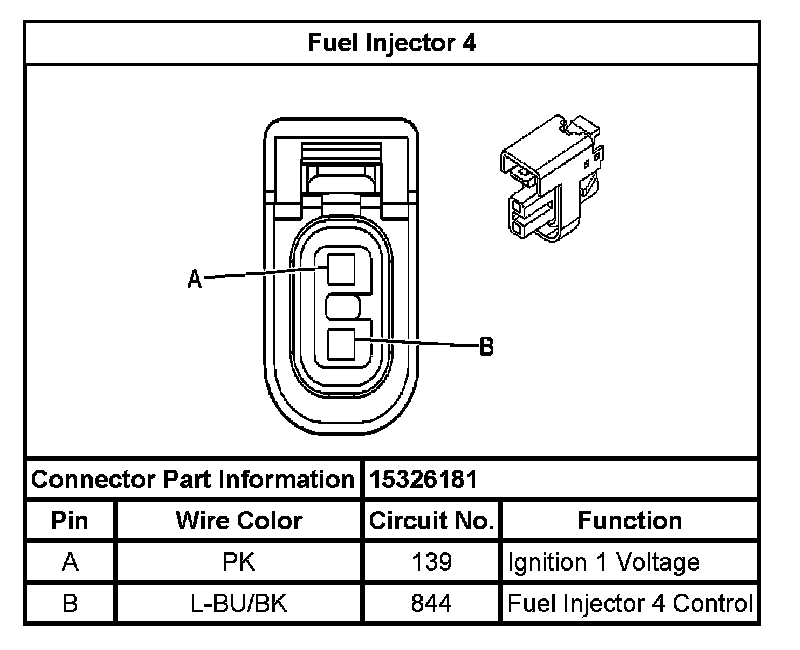 Fuel Injector 4

A
B

Connector Part Information 15326181

| Pin | Wire Color | Circuit No. | Function |
|---|---|---|---|
| A | PK | 139 | Ignition 1 Voltage |
| B | L-BU/BK | 844 | Fuel Injector 4 Control |