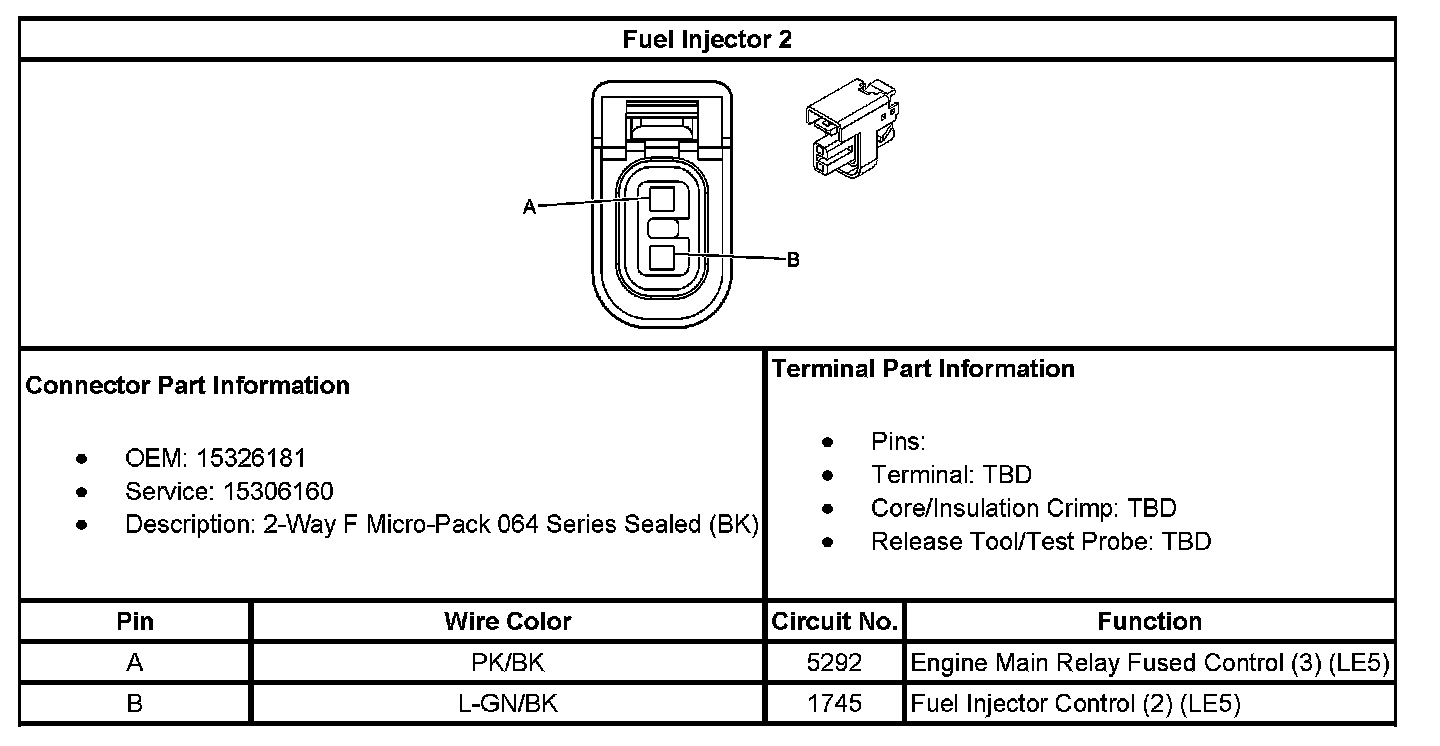 Fuel Injector 2

A

B

Connector Part Information

- OEM: 15326181
- Service: 15306160
- Description: 2-Way F Micro-Pack 064 Series Sealed (BK)

Terminal Part Information

- Pins:
- Terminal: TBD
- Core/Insulation Crimp: TBD
- Release Tool/Test Probe: TBD

| Pin | Wire Color | Circuit No. | Function |
|---|---|---|---|
| A | PK/BK | 5292 | Engine Main Relay Fused Control (3) (LE5) |
| B | L-GN/BK | 1745 | Fuel Injector Control (2) (LE5) |