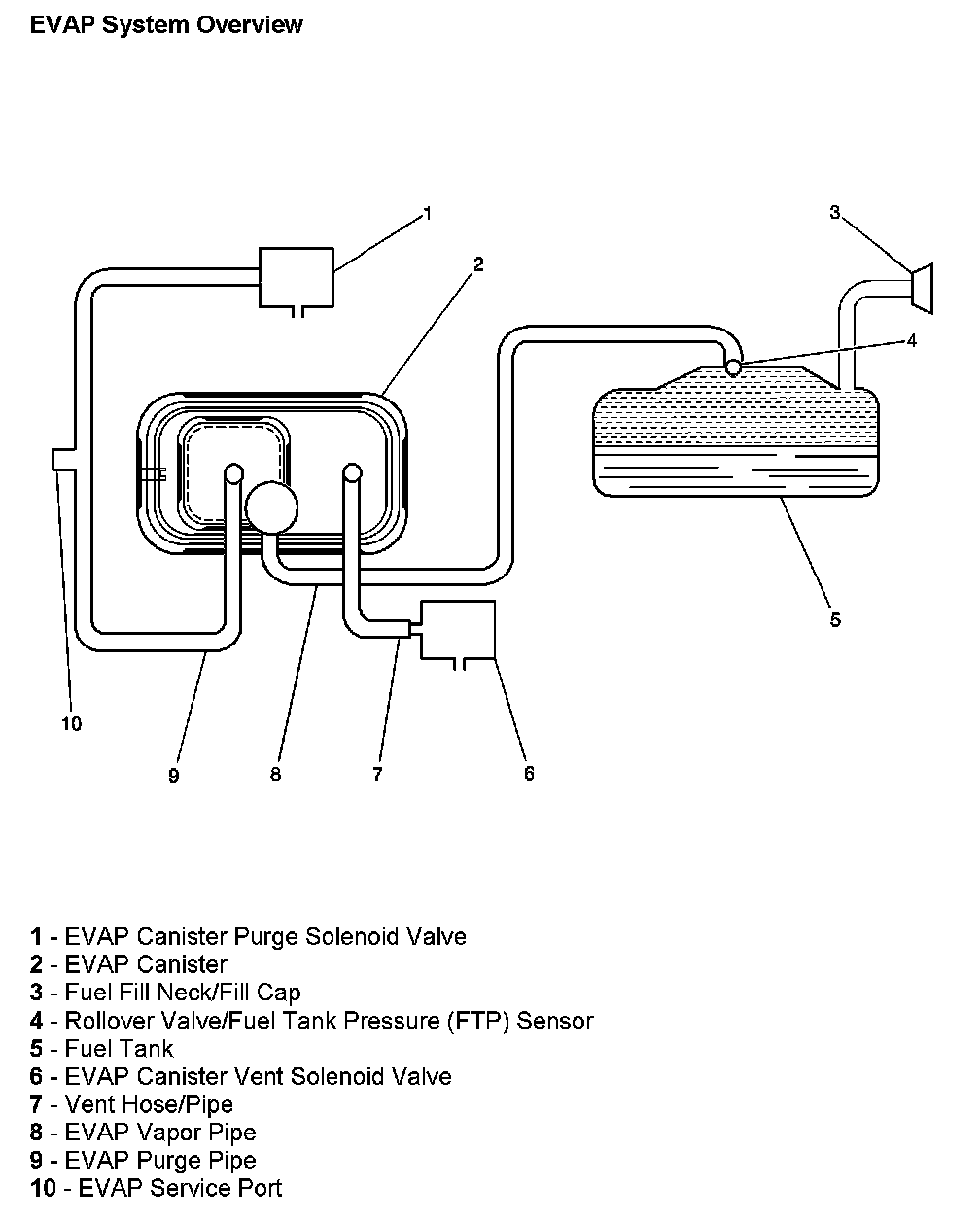 EVAP System Overview

1

2

3

4

5

10

9

8

7

6

1 - EVAP Canister Purge Solenoid Valve
2 - EVAP Canister
3 - Fuel Fill Neck/Fill Cap
4 - Rollover Valve/Fuel Tank Pressure (FTP) Sensor
5 - Fuel Tank
6 - EVAP Canister Vent Solenoid Valve
7 - Vent Hose/Pipe
8 - EVAP Vapor Pipe
9 - EVAP Purge Pipe
10 - EVAP Service Port