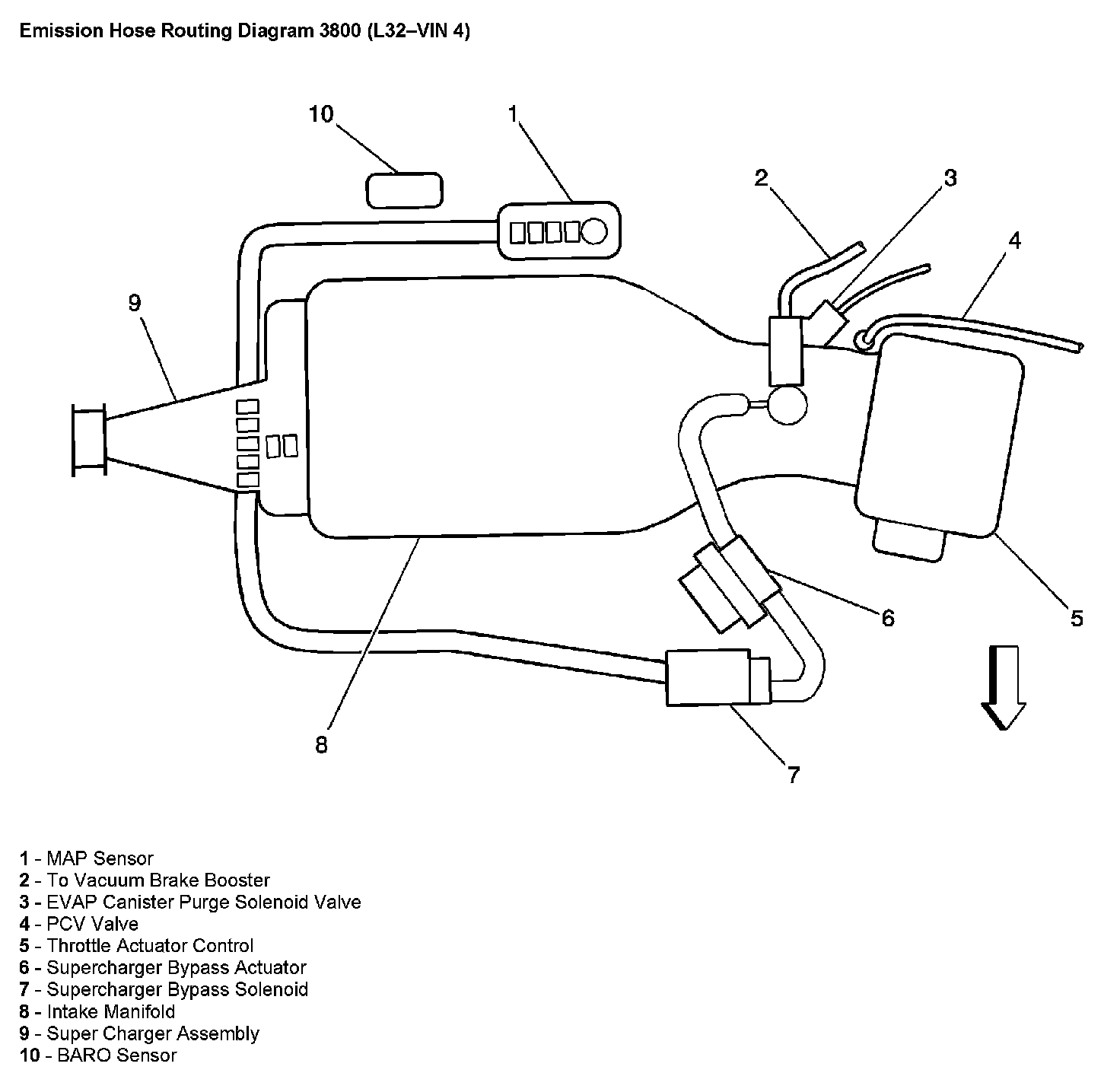 Emission Hose Routing Diagram 3800 (L32–VIN 4)

10
1
2
3
4
9
6
5
8
7

1 - MAP Sensor
2 - To Vacuum Brake Booster
3 - EVAP Canister Purge Solenoid Valve
4 - PCV Valve
5 - Throttle Actuator Control
6 - Supercharger Bypass Actuator
7 - Supercharger Bypass Solenoid
8 - Intake Manifold
9 - Super Charger Assembly
10 - BARO Sensor