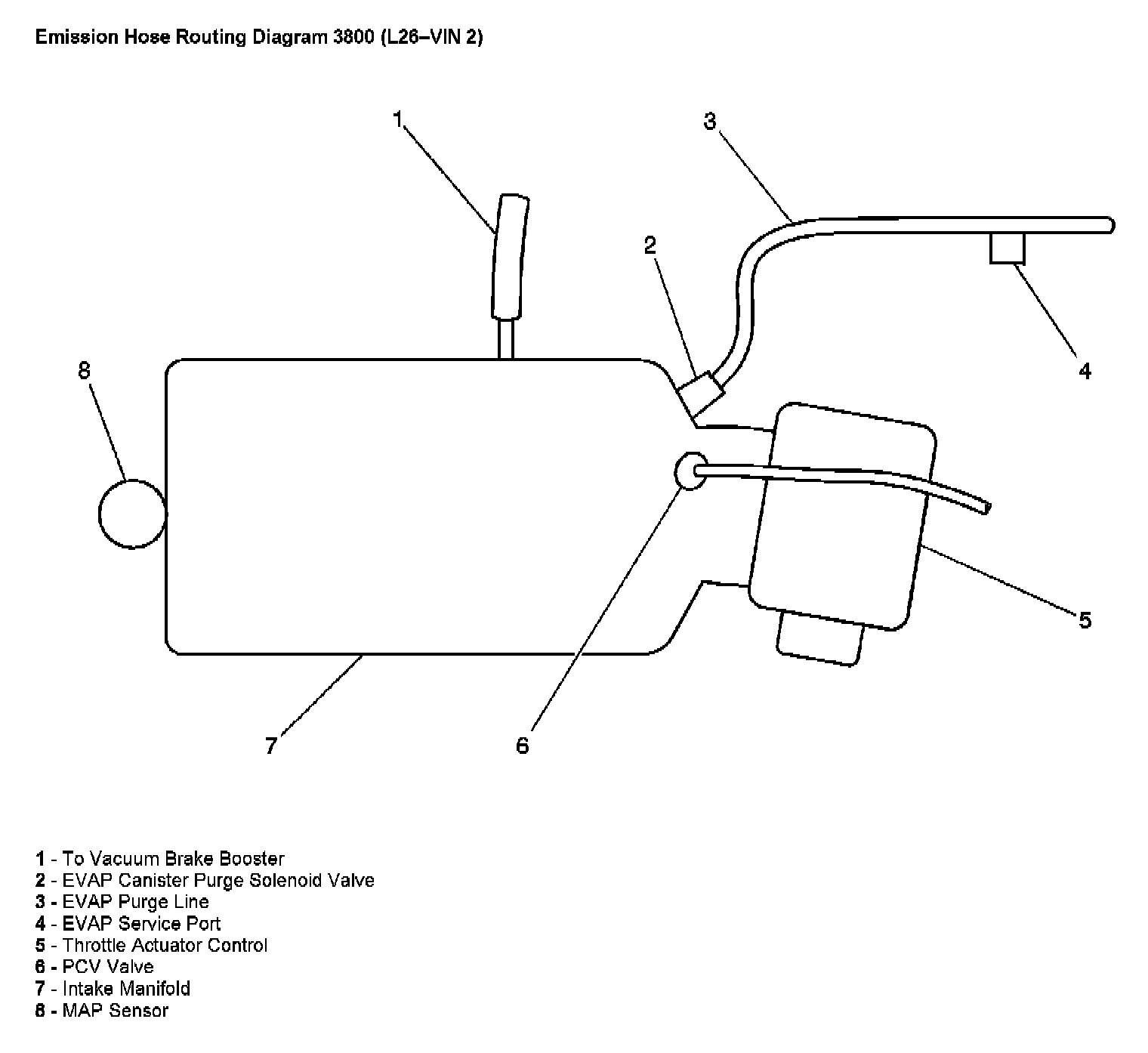 Emission Hose Routing Diagram 3800 (L26–VIN 2)

1

3

2

4

8

5

7

6

1 - To Vacuum Brake Booster
2 - EVAP Canister Purge Solenoid Valve
3 - EVAP Purge Line
4 - EVAP Service Port
5 - Throttle Actuator Control
6 - PCV Valve
7 - Intake Manifold
8 - MAP Sensor