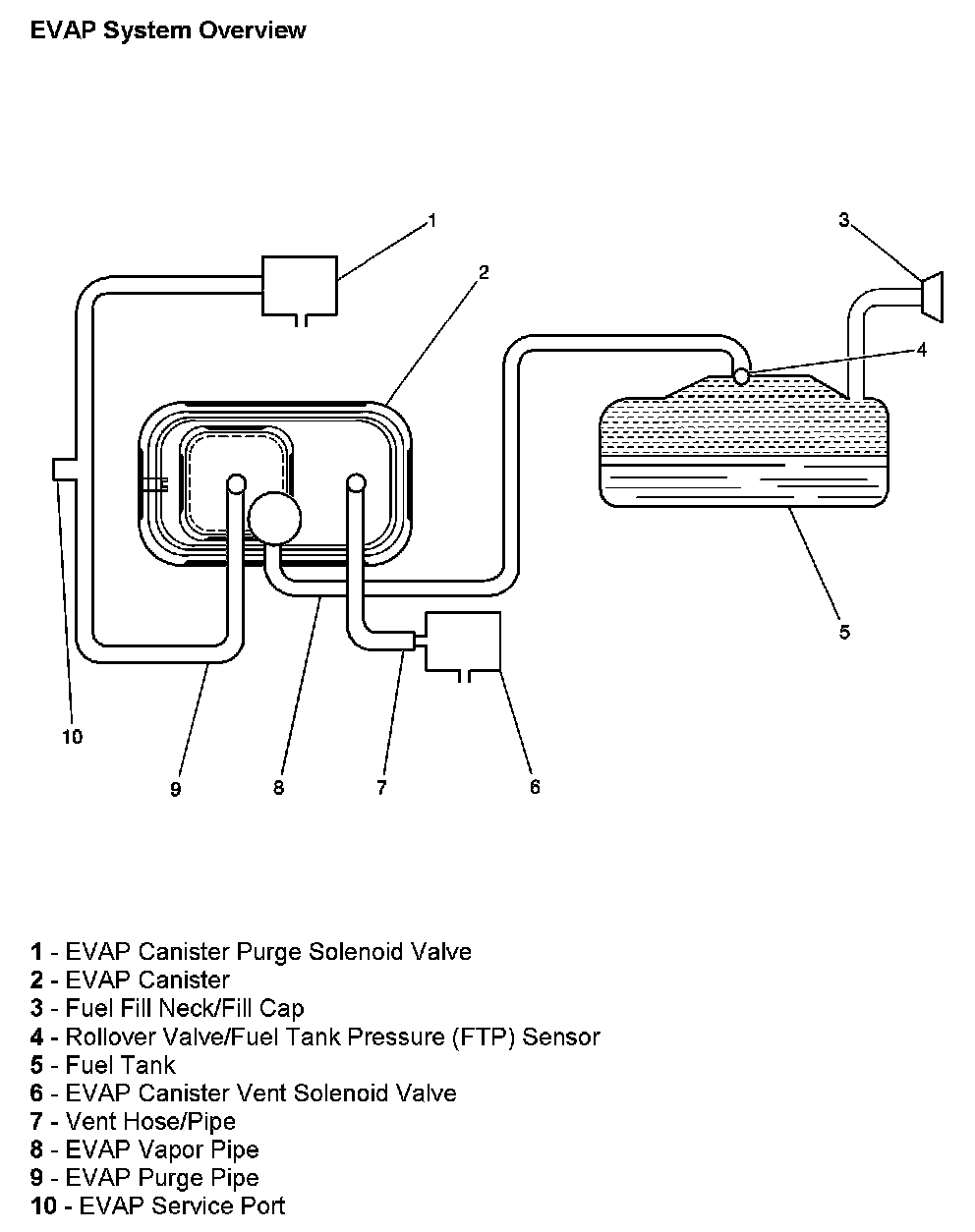 EVAP System Overview

1
2
3
4
5
10
9
8
7
6

1 - EVAP Canister Purge Solenoid Valve
2 - EVAP Canister
3 - Fuel Fill Neck/Fill Cap
4 - Rollover Valve/Fuel Tank Pressure (FTP) Sensor
5 - Fuel Tank
6 - EVAP Canister Vent Solenoid Valve
7 - Vent Hose/Pipe
8 - EVAP Vapor Pipe
9 - EVAP Purge Pipe
10 - EVAP Service Port