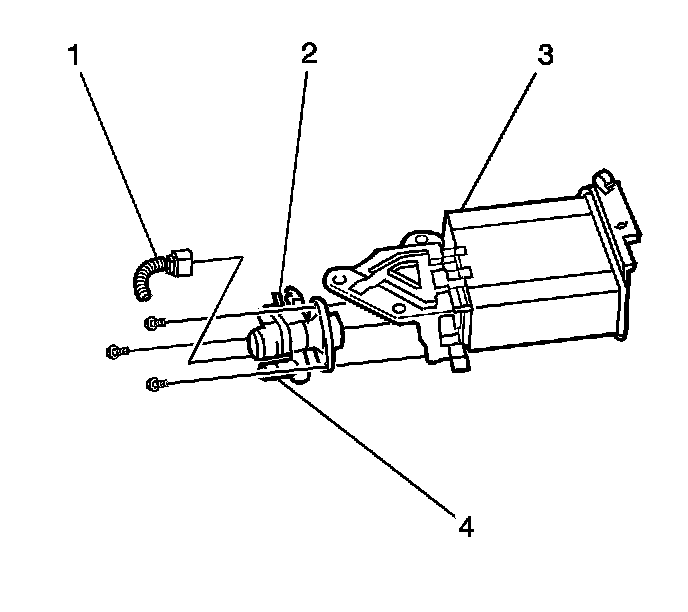 1
2
3
4