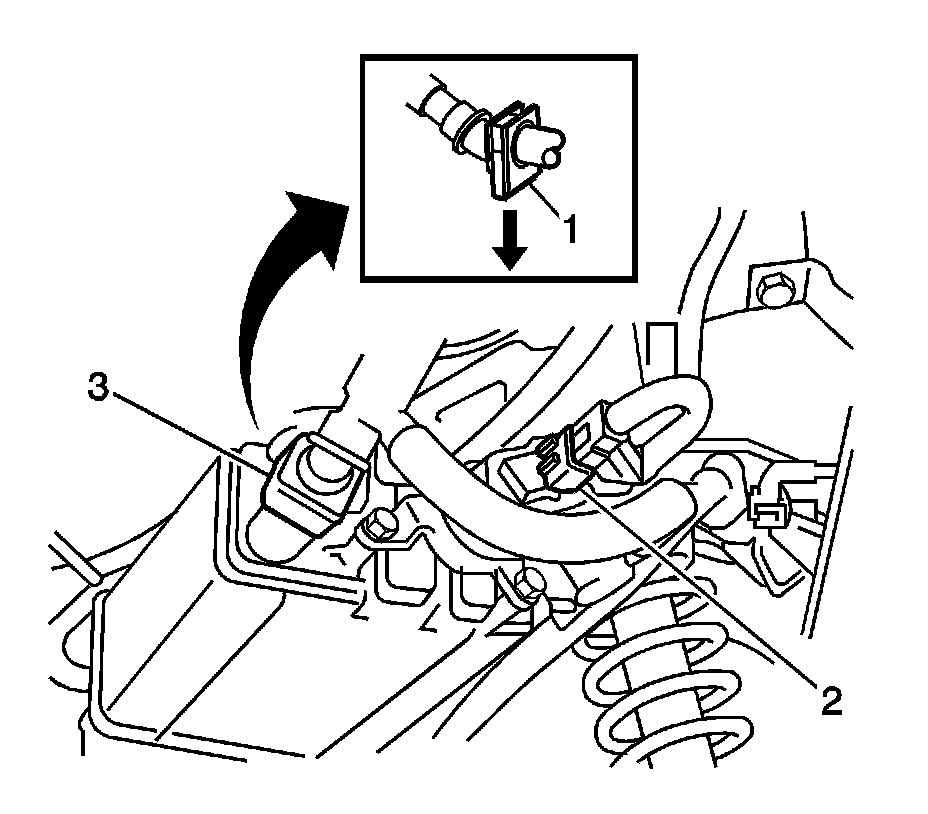 1

3

2