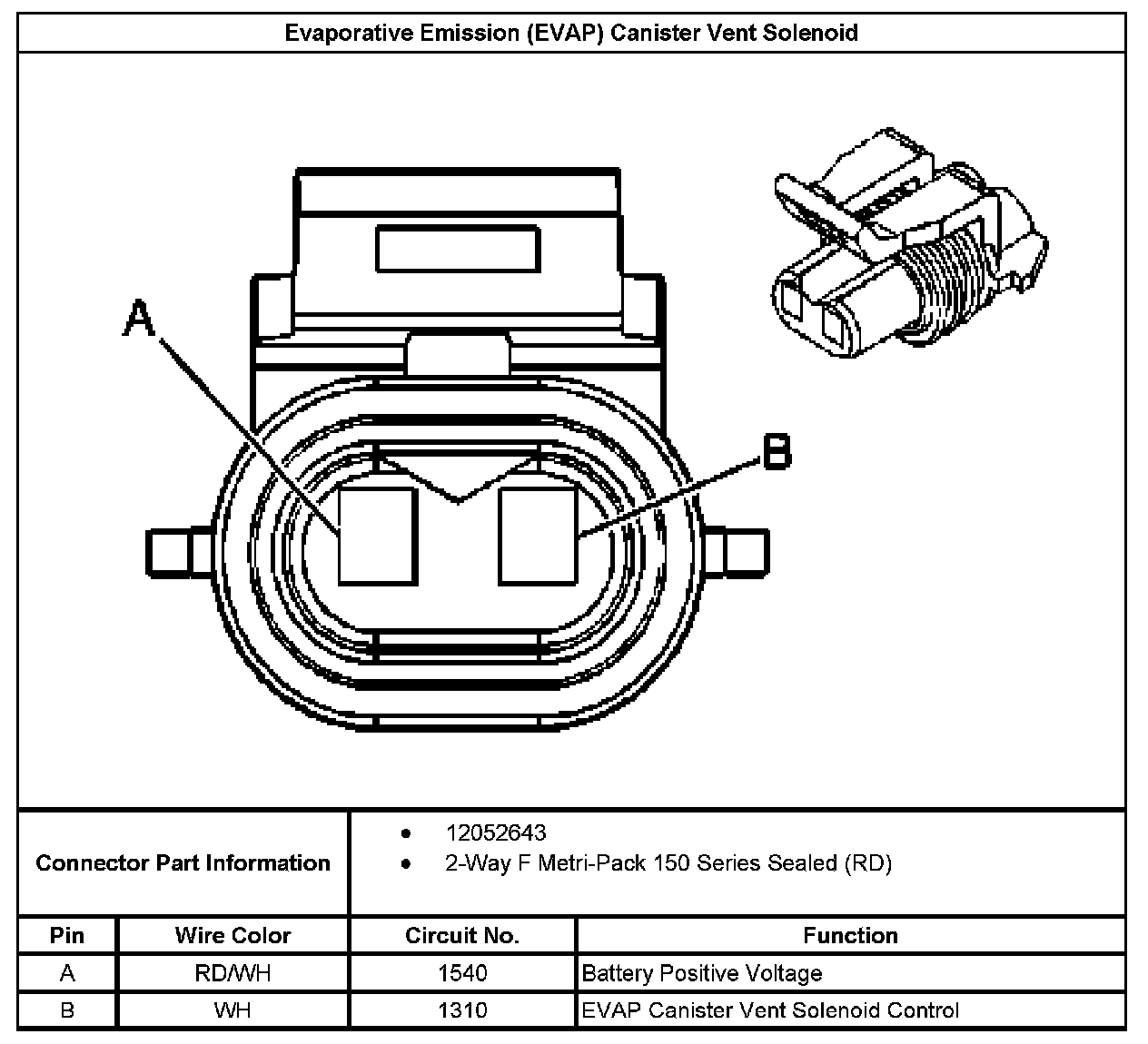 Evaporative Emission (EVAP) Canister Vent Solenoid

A

B

Connector Part Information

- 12052643
- 2-Way F Metri-Pack 150 Series Sealed (RD)

| Pin | Wire Color | Circuit No. | Function |
|---|---|---|---|
| A | RD/WH | 1540 | Battery Positive Voltage |
| B | WH | 1310 | EVAP Canister Vent Solenoid Control |