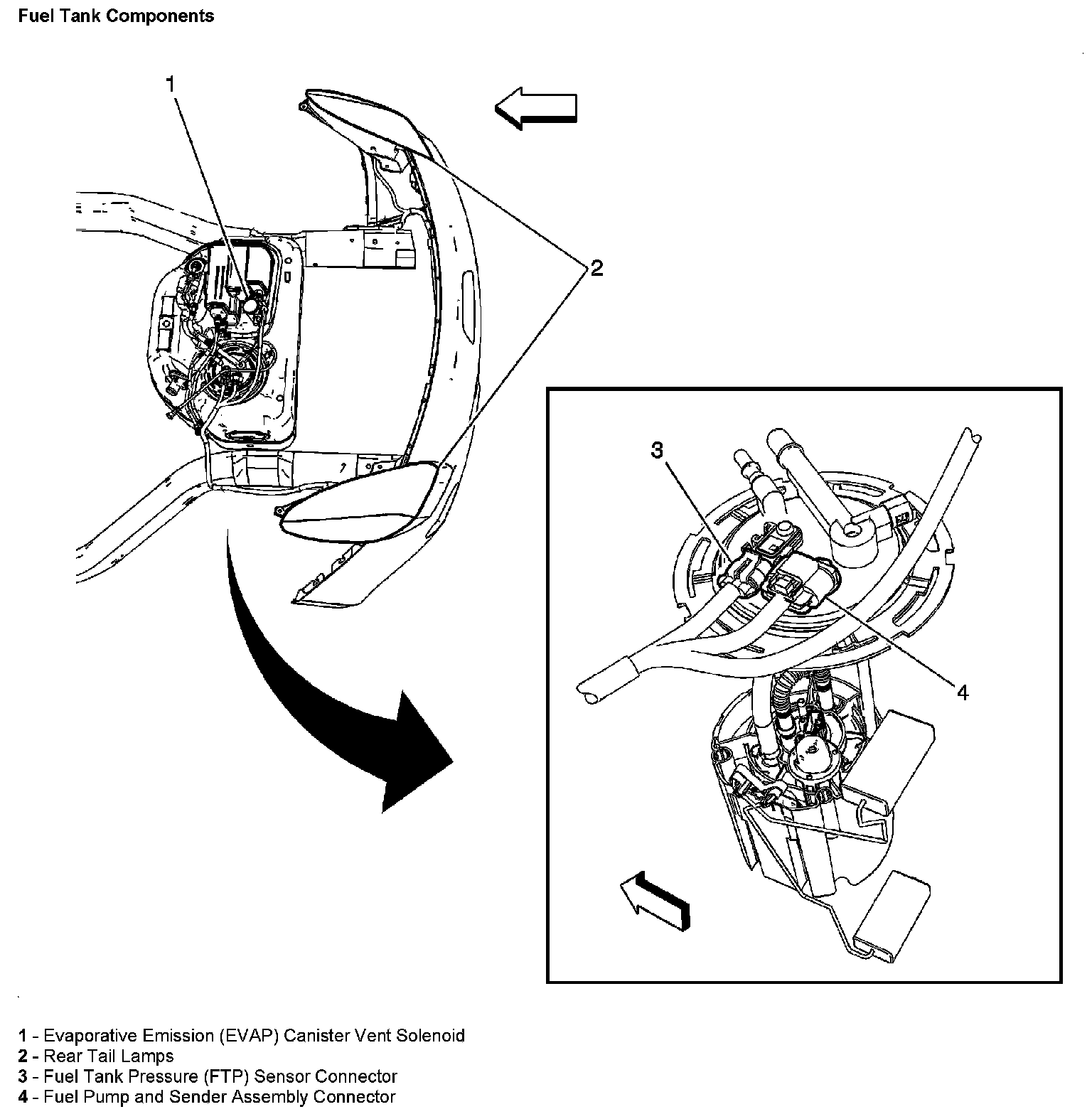 Fuel Tank Components

1

2

3

4

1 - Evaporative Emission (EVAP) Canister Vent Solenoid
2 - Rear Tail Lamps
3 - Fuel Tank Pressure (FTP) Sensor Connector
4 - Fuel Pump and Sender Assembly Connector