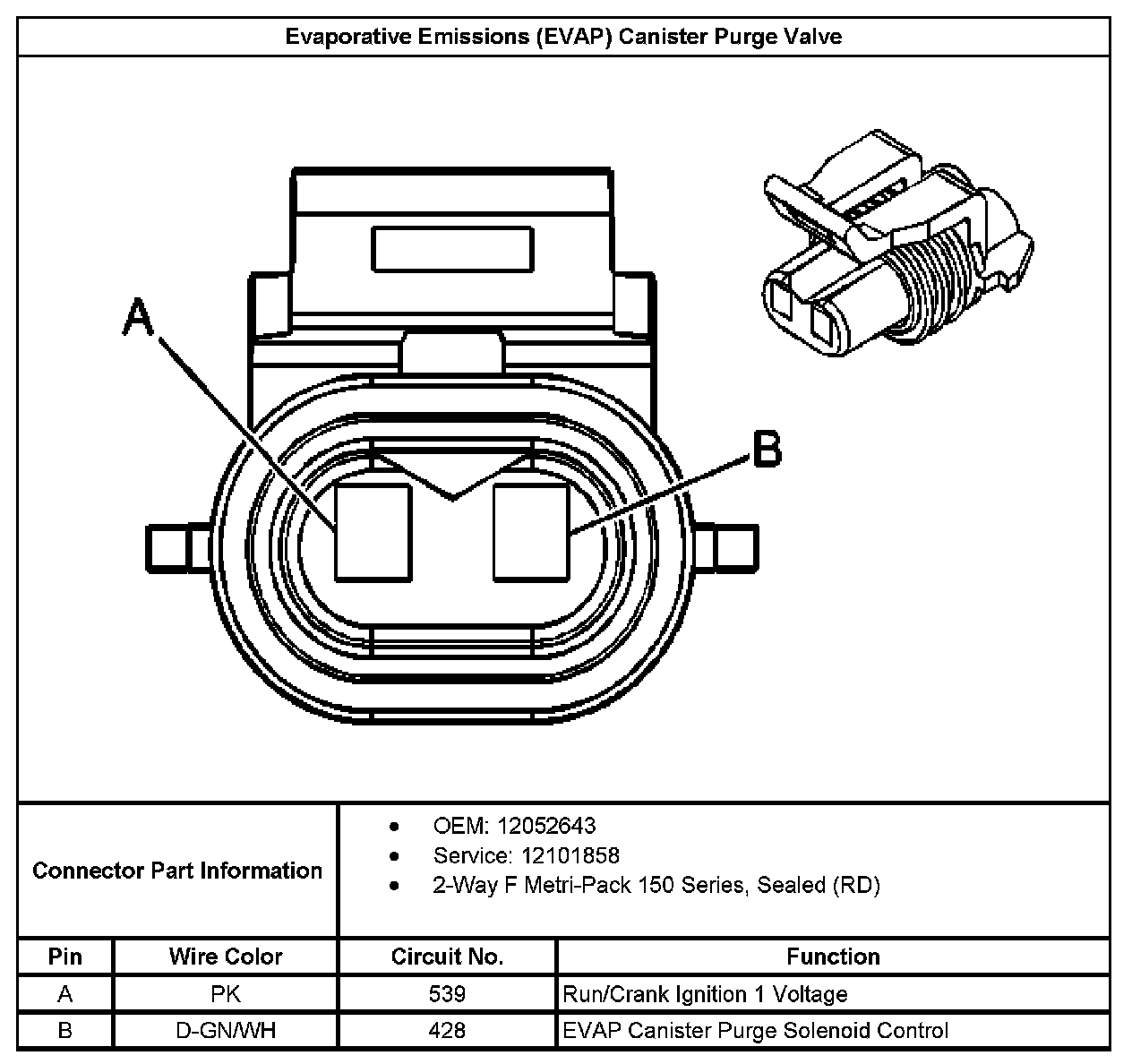 Evaporative Emissions (EVAP) Canister Purge Valve

A

B

Connector Part Information

- OEM: 12052643
- Service: 12101858
- 2-Way F Metri-Pack 150 Series, Sealed (RD)

| Pin | Wire Color | Circuit No. | Function |
|---|---|---|---|
| A | PK | 539 | Run/Crank Ignition 1 Voltage |
| B | D-GN/WH | 428 | EVAP Canister Purge Solenoid Control |