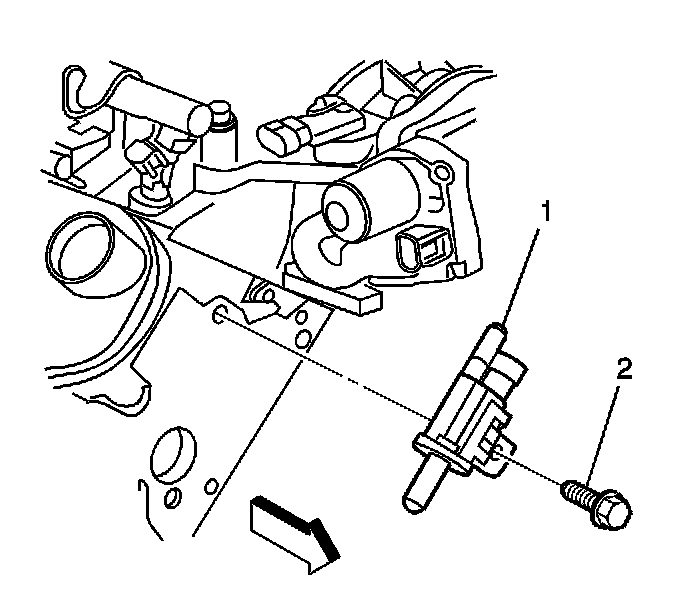 1
2