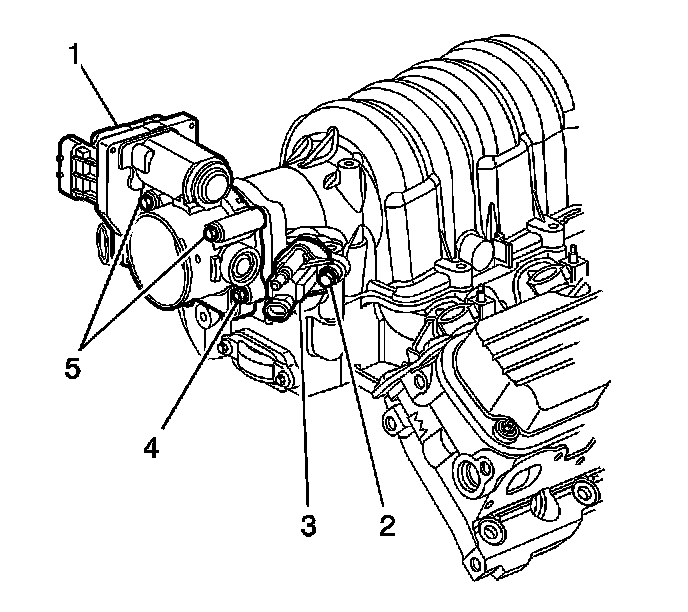 1
5
4
3
2