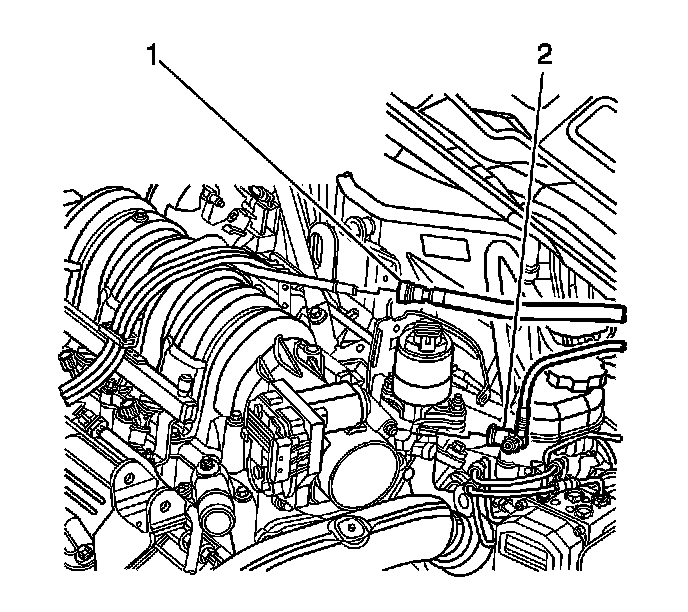 1
2