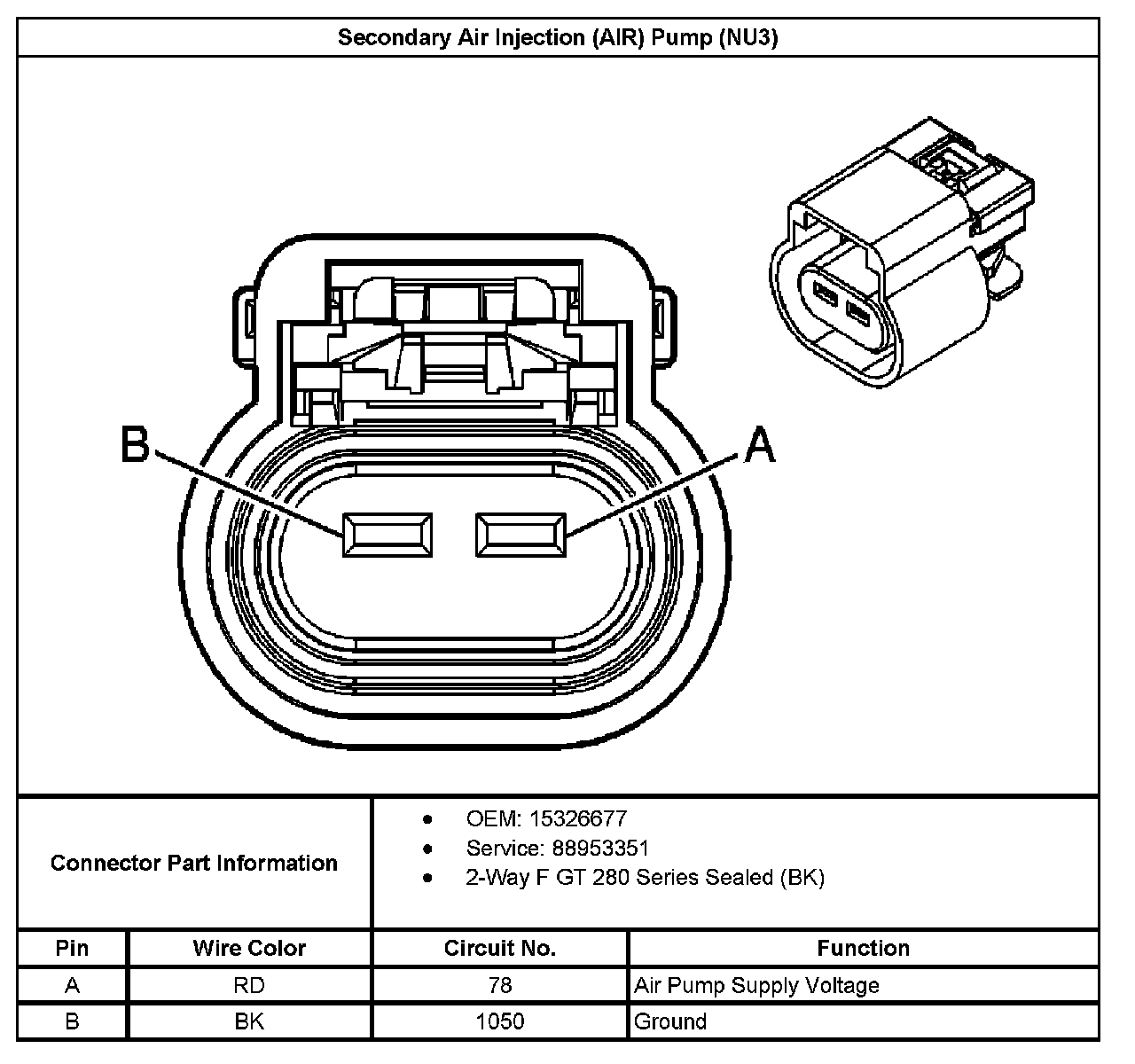 Secondary Air Injection (AIR) Pump (NU3)

B

A

Connector Part Information

- OEM: 15326677
- Service: 88953351
- 2-Way F GT 280 Series Sealed (BK)

| Pin | Wire Color | Circuit No. | Function |
|---|---|---|---|
| A | RD | 78 | Air Pump Supply Voltage |
| B | BK | 1050 | Ground |