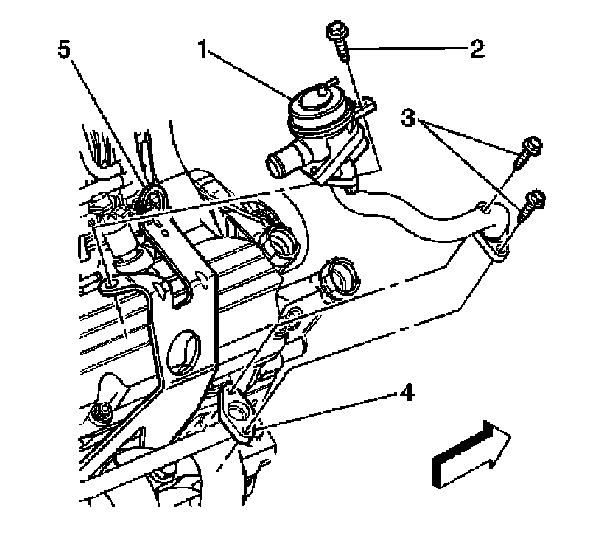 5
1
2
3
4