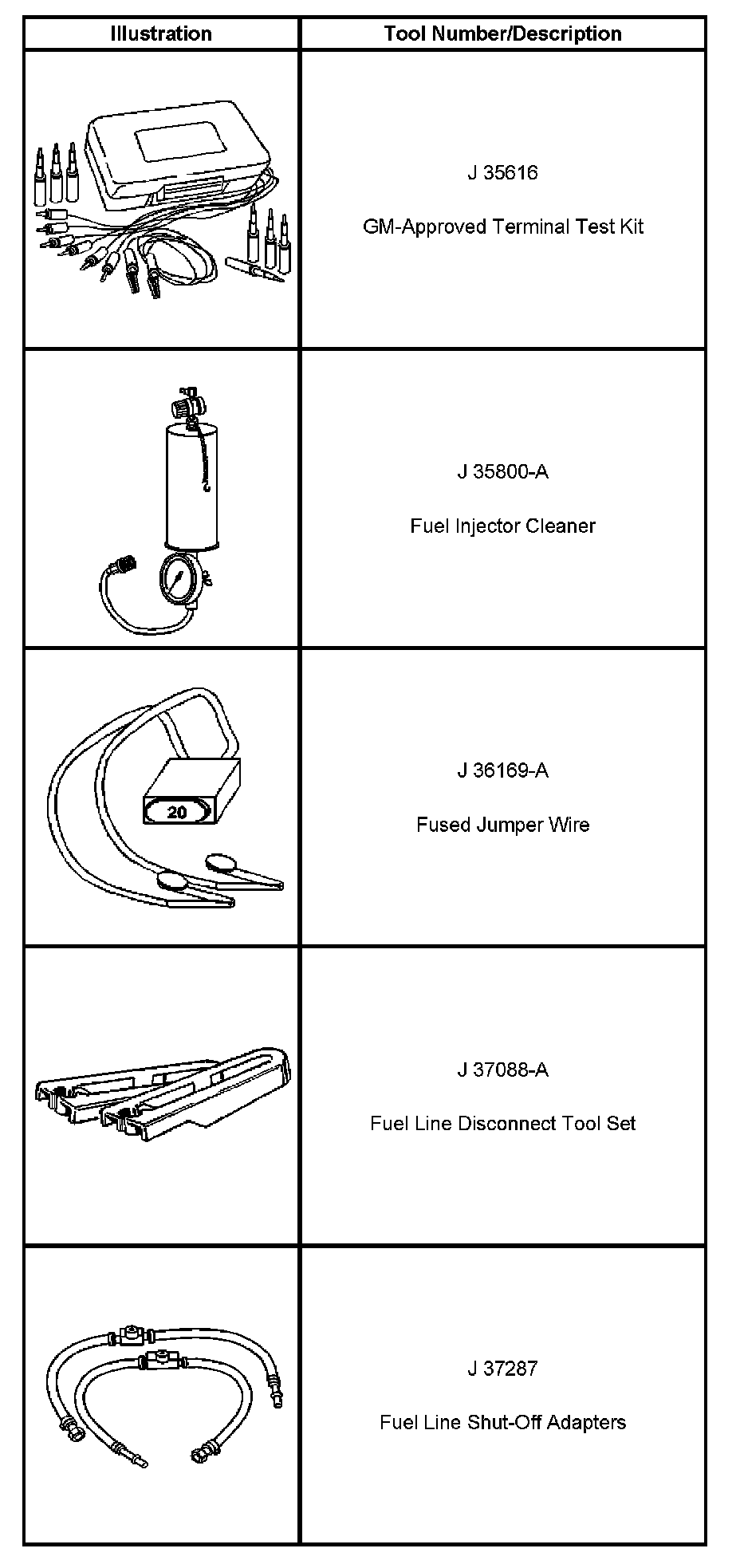 | Illustration | Tool Number/Description |
|---|---|
| | J 35616 GM-Approved Terminal Test Kit |
| | J 35800-A Fuel Injector Cleaner |
| 20 | J 36169-A Fused Jumper Wire |
| | J 37088-A Fuel Line Disconnect Tool Set |
| | J 37287 Fuel Line Shut-Off Adapters |