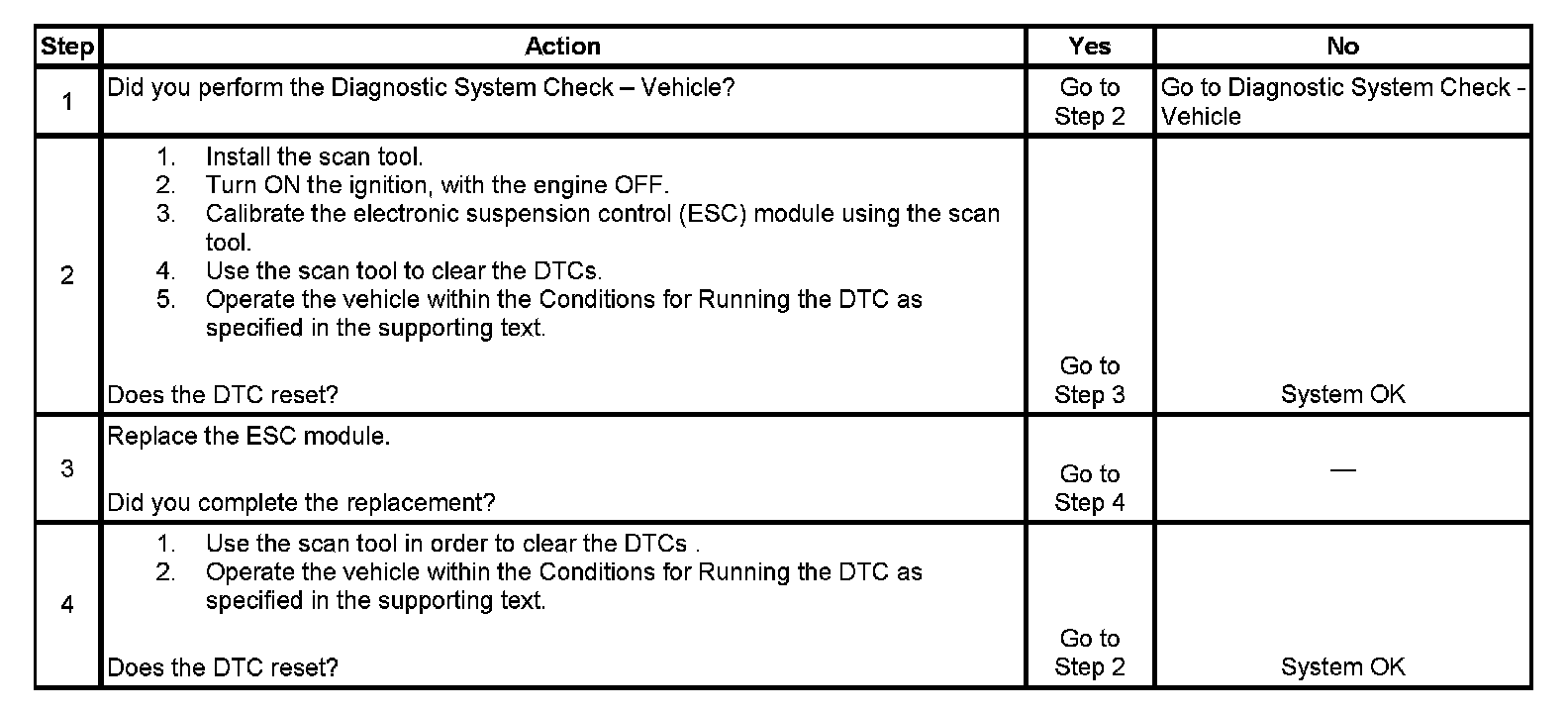 | Step | Action | Yes | No |
|---|---|---|---|
| 1 | Did you perform the Diagnostic System Check – Vehicle? | Go to Step 2 | Go to Diagnostic System Check - Vehicle |
| 2 | 1. Install the scan tool. 2. Turn ON the ignition, with the engine OFF. 3. Calibrate the electronic suspension control (ESC) module using the scan tool. 4. Use the scan tool to clear the DTCs. 5. Operate the vehicle within the Conditions for Running the DTC as specified in the supporting text. Does the DTC reset? | Go to Step 3 | System OK |
| 3 | Replace the ESC module. Did you complete the replacement? | Go to Step 4 | — |
| 4 | 1. Use the scan tool in order to clear the DTCs . 2. Operate the vehicle within the Conditions for Running the DTC as specified in the supporting text. Does the DTC reset? | Go to Step 2 | System OK |