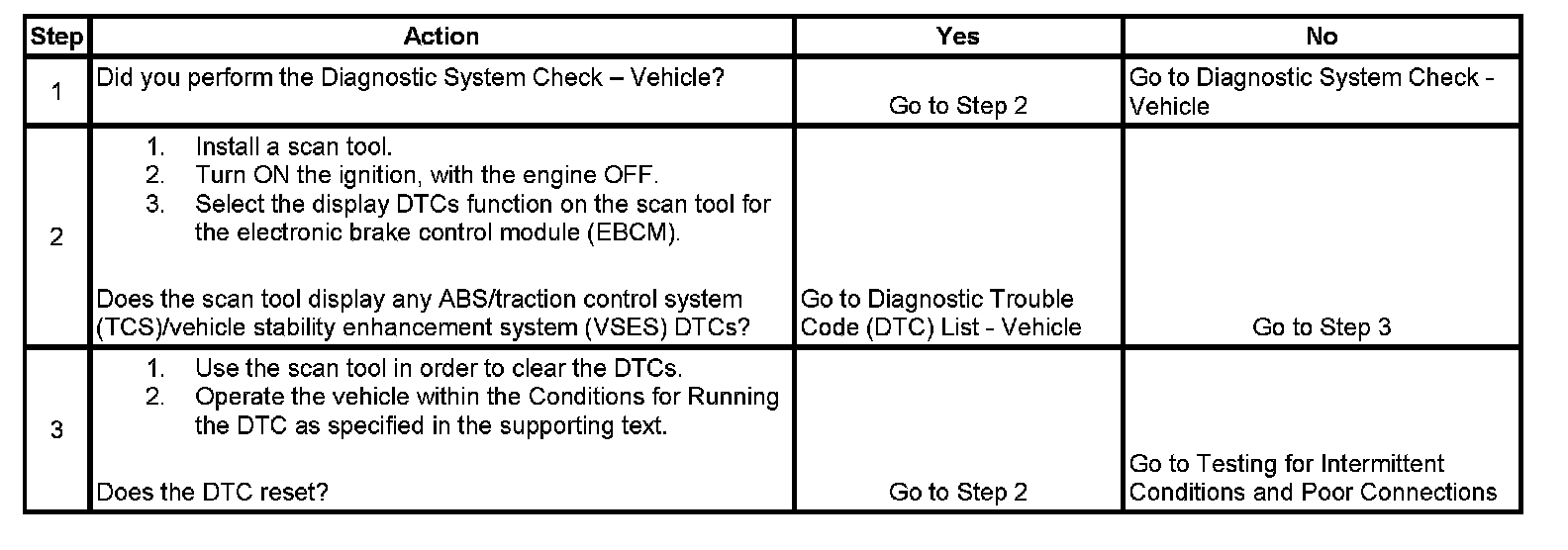 | Step | Action | Yes | No |
|---|---|---|---|
| 1 | Did you perform the Diagnostic System Check – Vehicle? | Go to Step 2 | Go to Diagnostic System Check - Vehicle |
| 2 | 1. Install a scan tool. 2. Turn ON the ignition, with the engine OFF. 3. Select the display DTCs function on the scan tool for the electronic brake control module (EBCM). Does the scan tool display any ABS/traction control system (TCS)/vehicle stability enhancement system (VSES) DTCs? | Go to Diagnostic Trouble Code (DTC) List - Vehicle | Go to Step 3 |
| 3 | 1. Use the scan tool in order to clear the DTCs. 2. Operate the vehicle within the Conditions for Running the DTC as specified in the supporting text. Does the DTC reset? | Go to Step 2 | Go to Testing for Intermittent Conditions and Poor Connections |