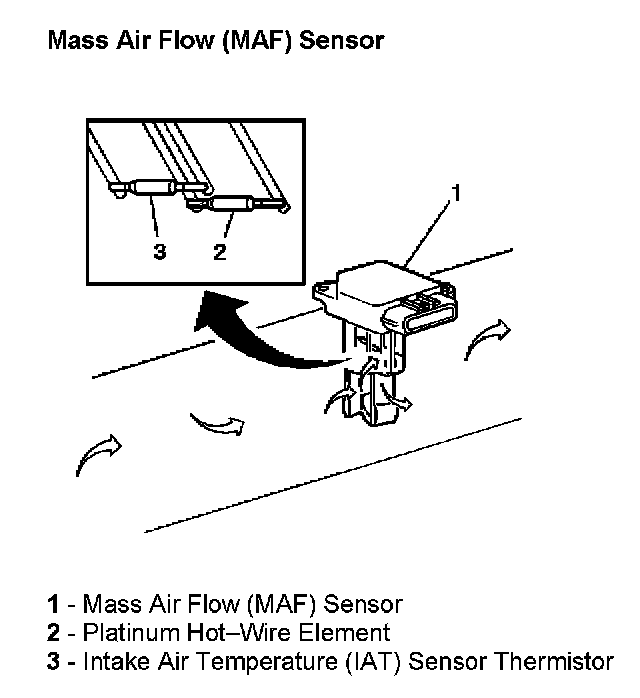 Mass Air Flow (MAF) Sensor

3
2
1

1 - Mass Air Flow (MAF) Sensor
2 - Platinum Hot–Wire Element
3 - Intake Air Temperature (IAT) Sensor Thermistor