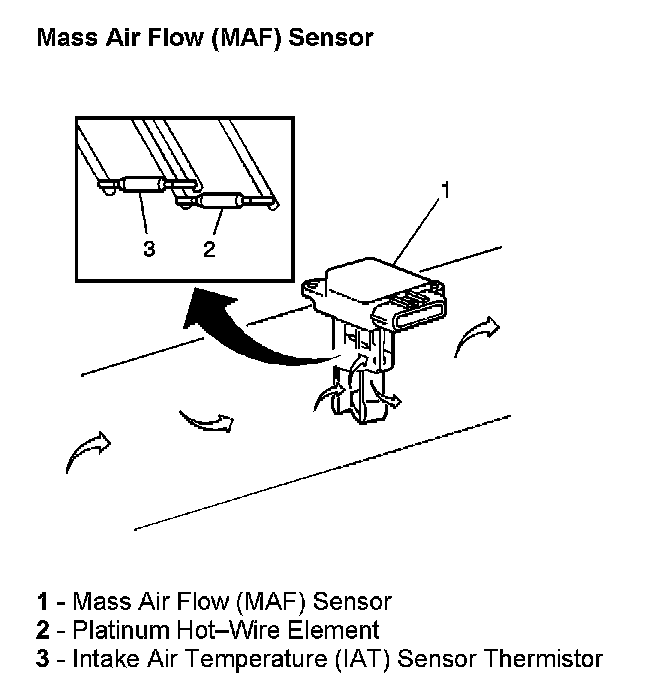 Mass Air Flow (MAF) Sensor

3
2
1

1 - Mass Air Flow (MAF) Sensor
2 - Platinum Hot–Wire Element
3 - Intake Air Temperature (IAT) Sensor Thermistor