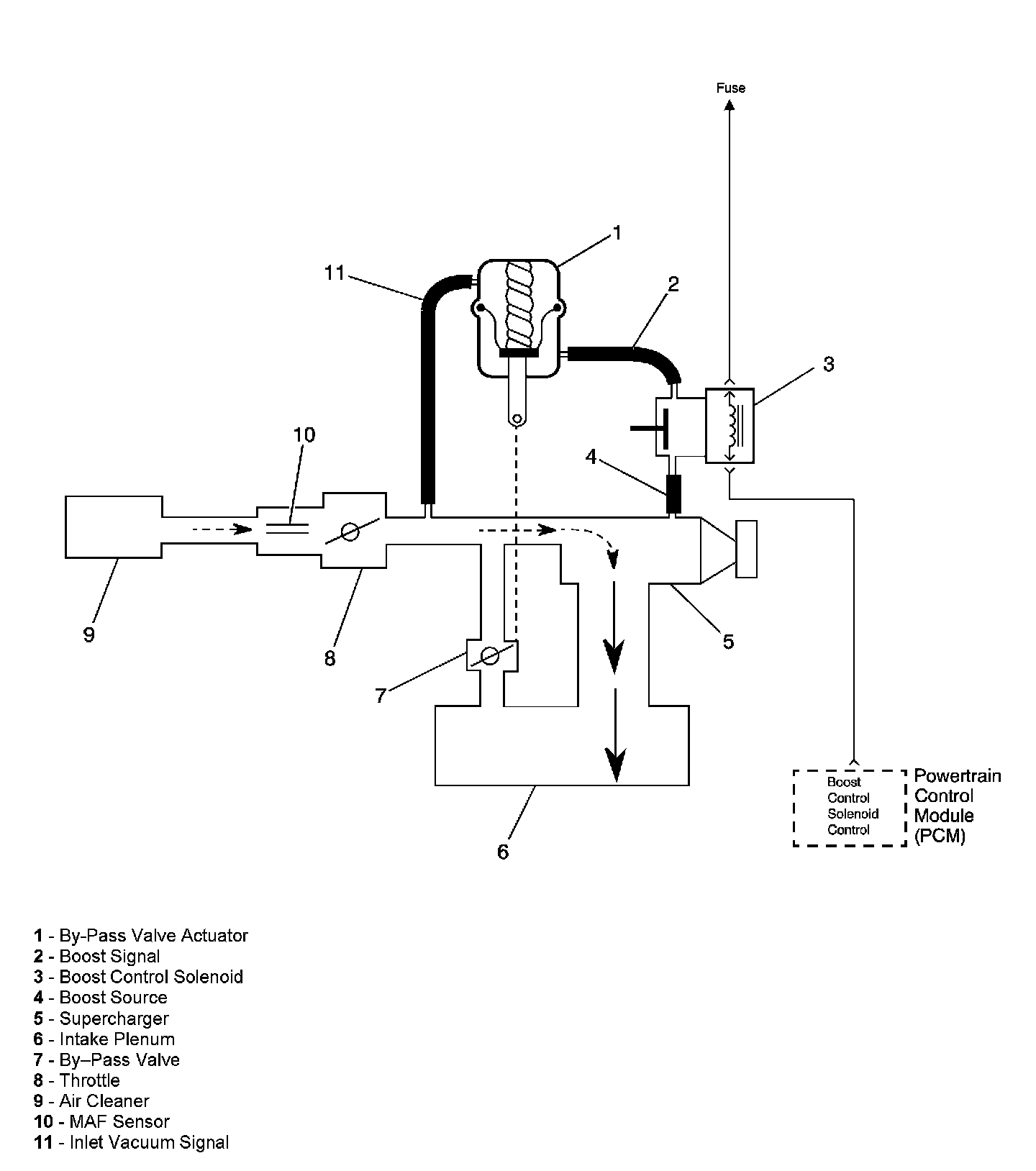 Fuse

1

11

2

3

10

4

9

8

5

7

6

Boost Control Solenoid Control

Powertrain Control Module (PCM)

1 - By-Pass Valve Actuator
2 - Boost Signal
3 - Boost Control Solenoid
4 - Boost Source
5 - Supercharger
6 - Intake Plenum
7 - By–Pass Valve
8 - Throttle
9 - Air Cleaner
10 - MAF Sensor
11 - Inlet Vacuum Signal