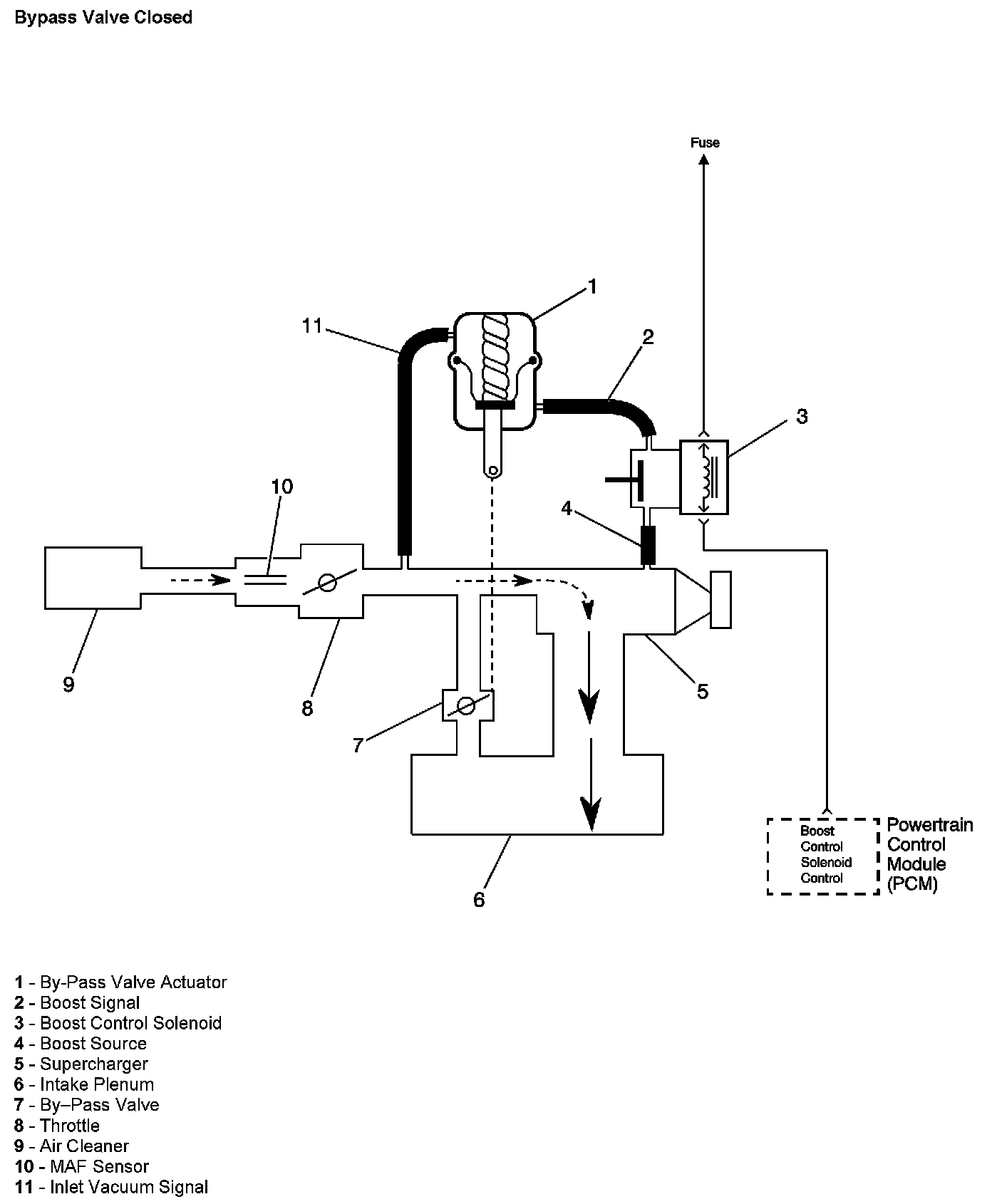 Bypass Valve Closed

Fuse

1

11

2

3

10

4

9

8

5

7

6

Boost Control Solenoid Control

Powertrain Control Module (PCM)

1 - By-Pass Valve Actuator
2 - Boost Signal
3 - Boost Control Solenoid
4 - Boost Source
5 - Supercharger
6 - Intake Plenum
7 - By–Pass Valve
8 - Throttle
9 - Air Cleaner
10 - MAF Sensor
11 - Inlet Vacuum Signal