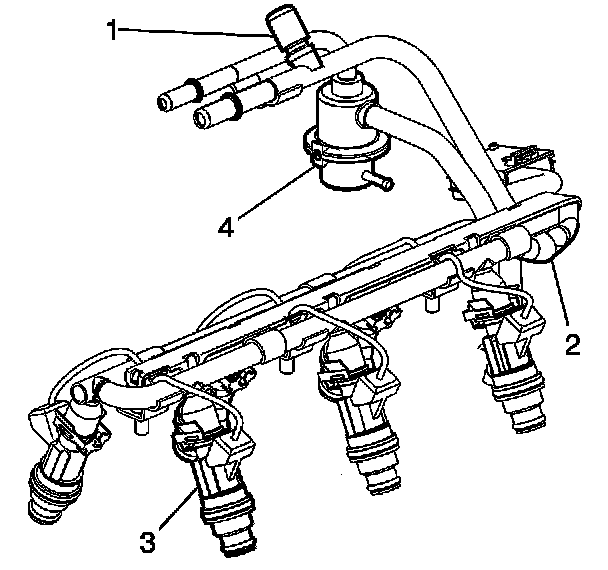 1
4
2
3