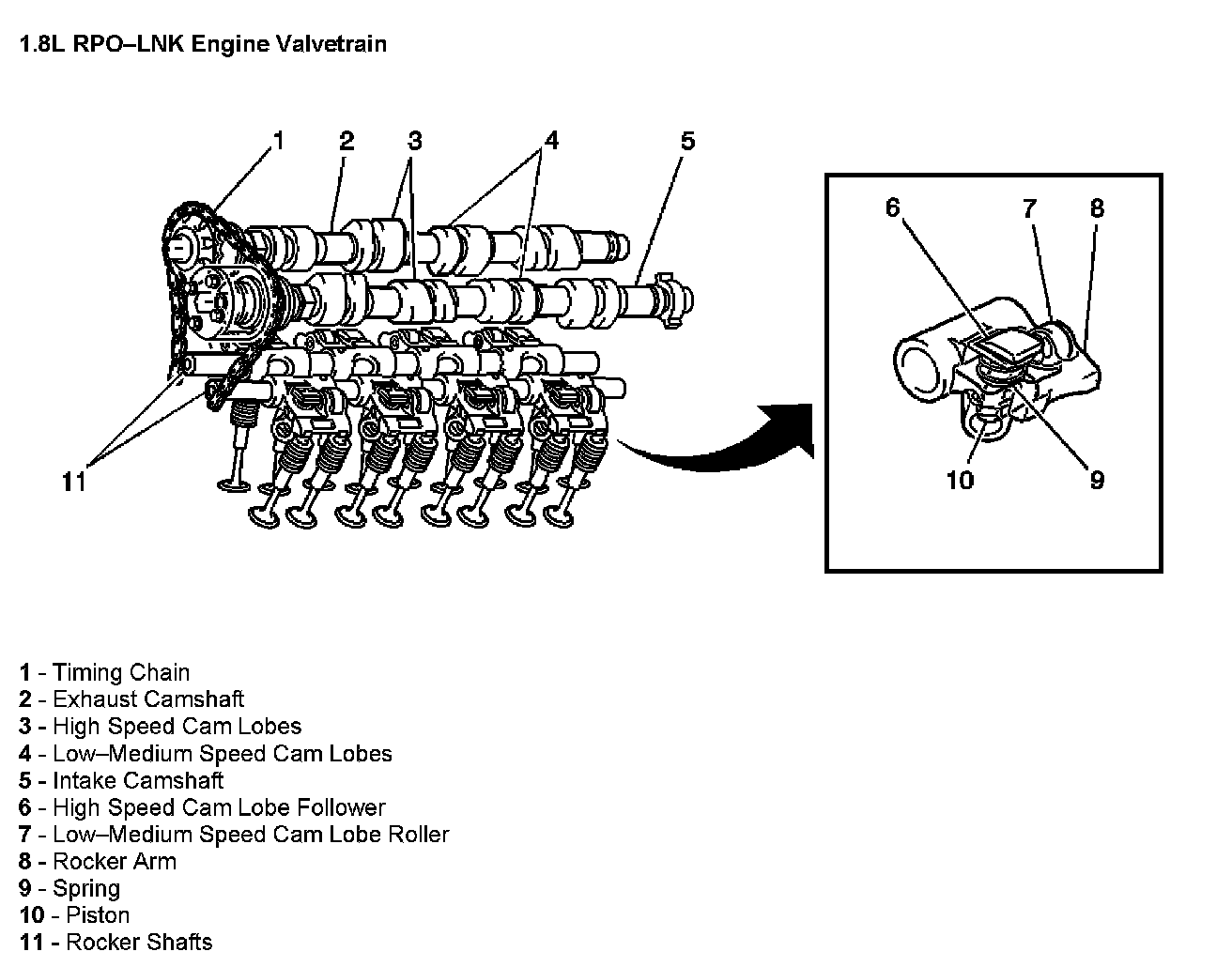 1.8L RPO–LNK Engine Valvetrain

1
2
3
4
5
11

6
7
8
10
9

1 - Timing Chain
2 - Exhaust Camshaft
3 - High Speed Cam Lobes
4 - Low–Medium Speed Cam Lobes
5 - Intake Camshaft
6 - High Speed Cam Lobe Follower
7 - Low–Medium Speed Cam Lobe Roller
8 - Rocker Arm
9 - Spring
10 - Piston
11 - Rocker Shafts