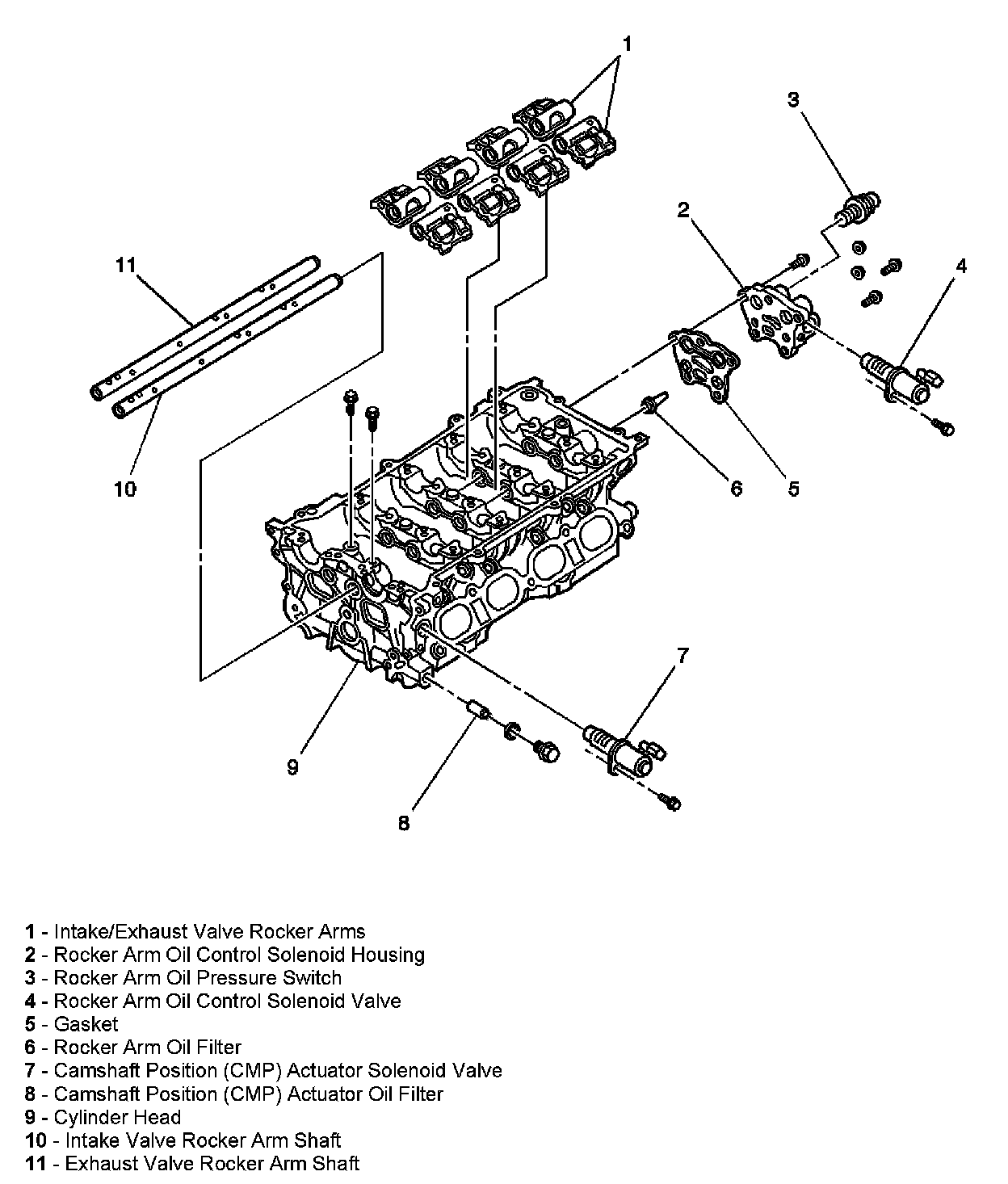 1
3
2
4
11
10
6
5
7
9
8

1 - Intake/Exhaust Valve Rocker Arms
2 - Rocker Arm Oil Control Solenoid Housing
3 - Rocker Arm Oil Pressure Switch
4 - Rocker Arm Oil Control Solenoid Valve
5 - Gasket
6 - Rocker Arm Oil Filter
7 - Camshaft Position (CMP) Actuator Solenoid Valve
8 - Camshaft Position (CMP) Actuator Oil Filter
9 - Cylinder Head
10 - Intake Valve Rocker Arm Shaft
11 - Exhaust Valve Rocker Arm Shaft