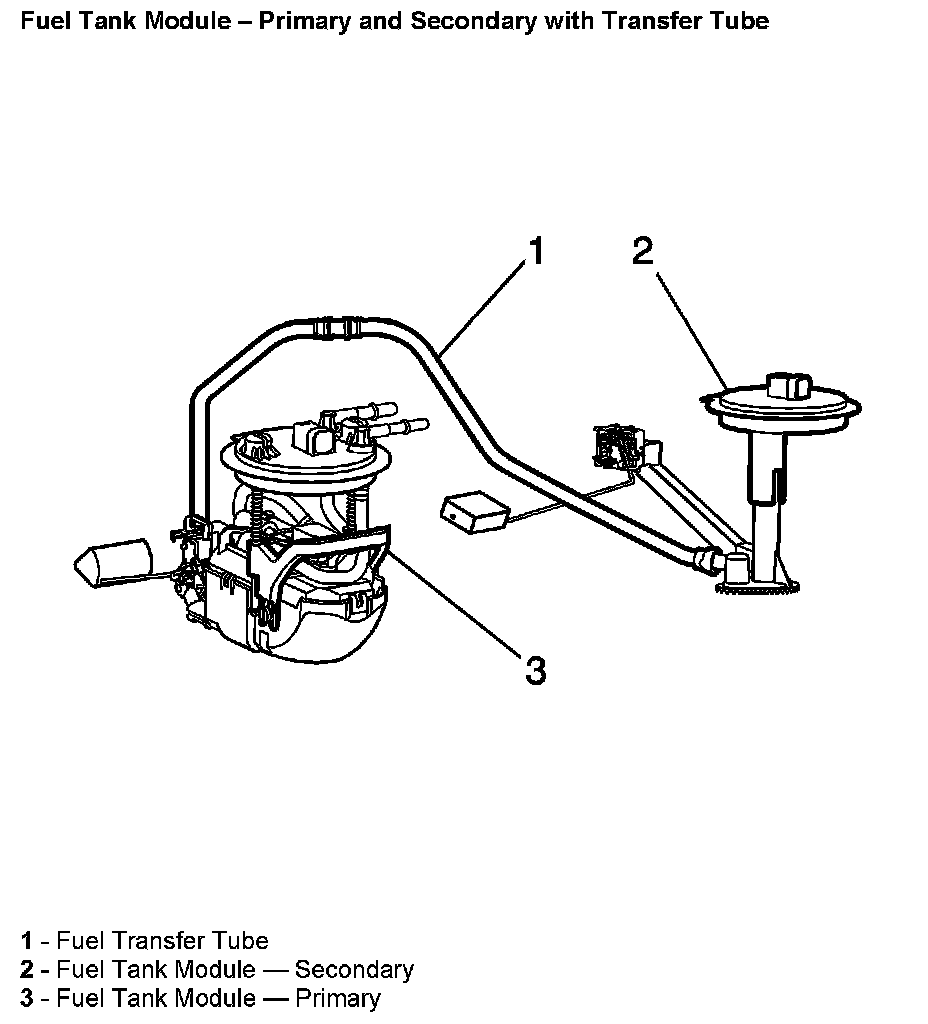 Fuel Tank Module – Primary and Secondary with Transfer Tube

1

2

3

1 - Fuel Transfer Tube
2 - Fuel Tank Module — Secondary
3 - Fuel Tank Module — Primary