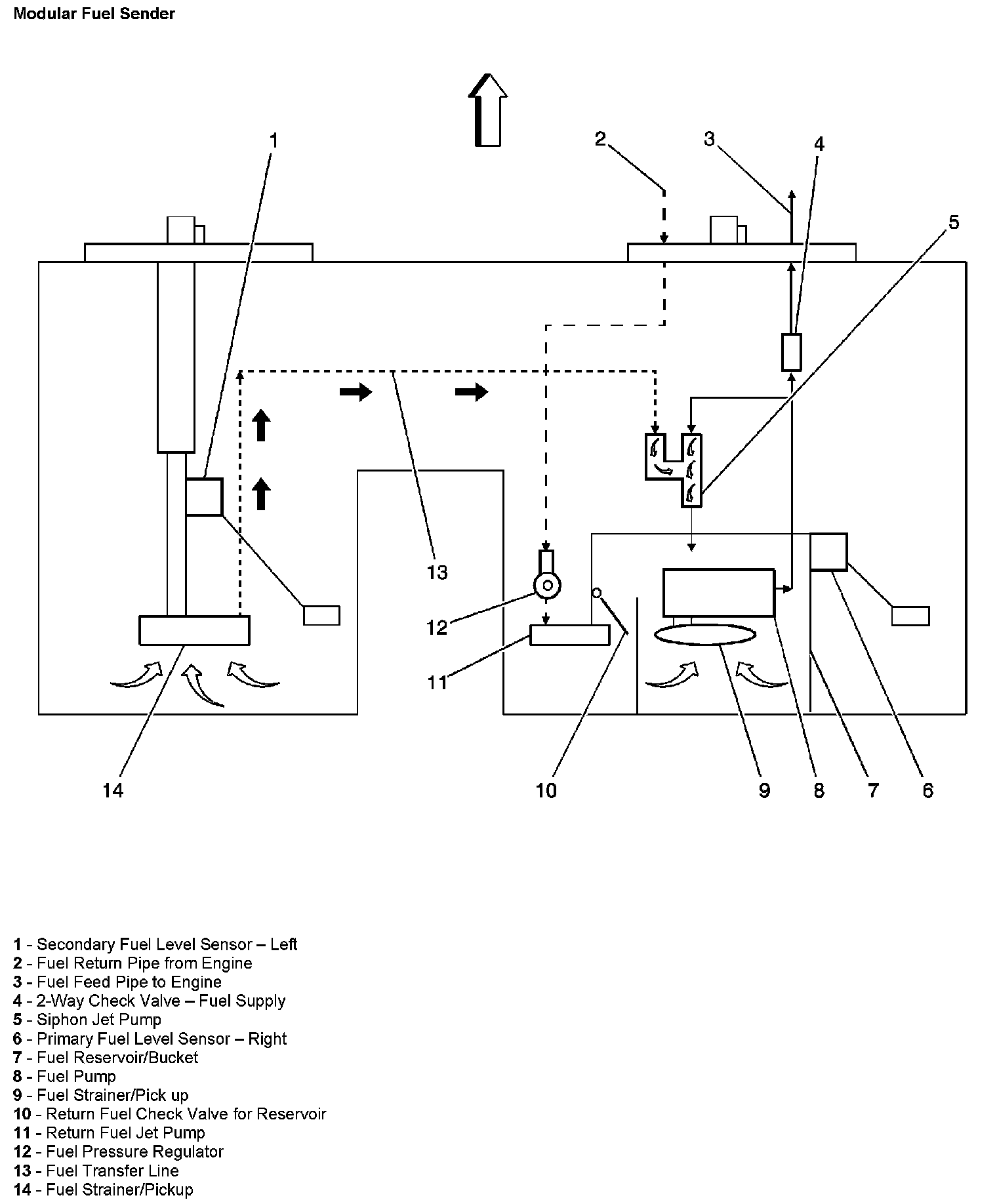 Modular Fuel Sender

1

2

3

4

5

13

12

11

14

10

9

8

7

6

1 - Secondary Fuel Level Sensor – Left
2 - Fuel Return Pipe from Engine
3 - Fuel Feed Pipe to Engine
4 - 2-Way Check Valve – Fuel Supply
5 - Siphon Jet Pump
6 - Primary Fuel Level Sensor – Right
7 - Fuel Reservoir/Bucket
8 - Fuel Pump
9 - Fuel Strainer/Pick up
10 - Return Fuel Check Valve for Reservoir
11 - Return Fuel Jet Pump
12 - Fuel Pressure Regulator
13 - Fuel Transfer Line
14 - Fuel Strainer/Pickup