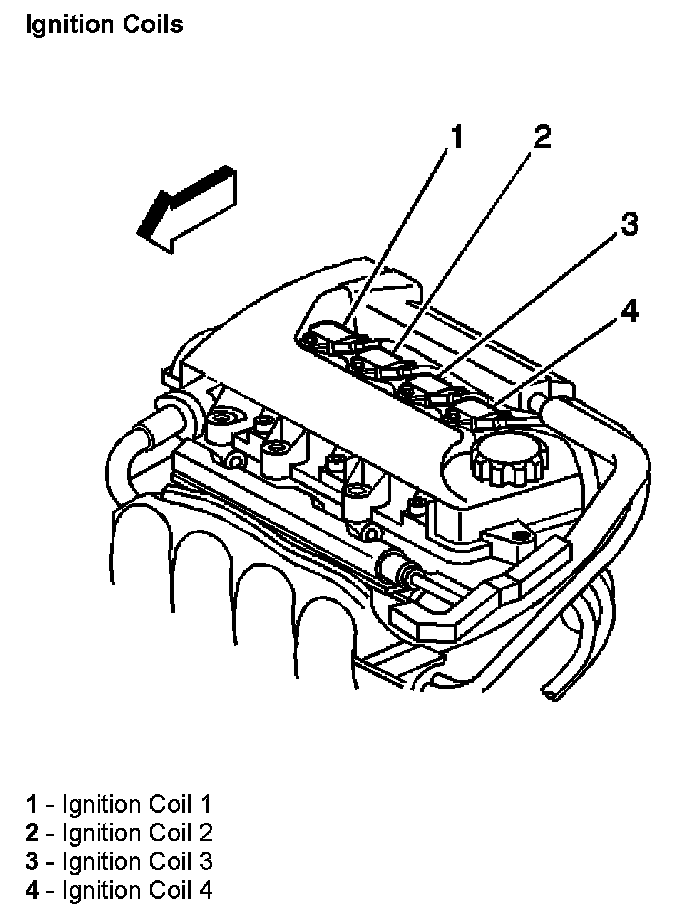 Ignition Coils

1
2
3
4

1 - Ignition Coil 1
2 - Ignition Coil 2
3 - Ignition Coil 3
4 - Ignition Coil 4