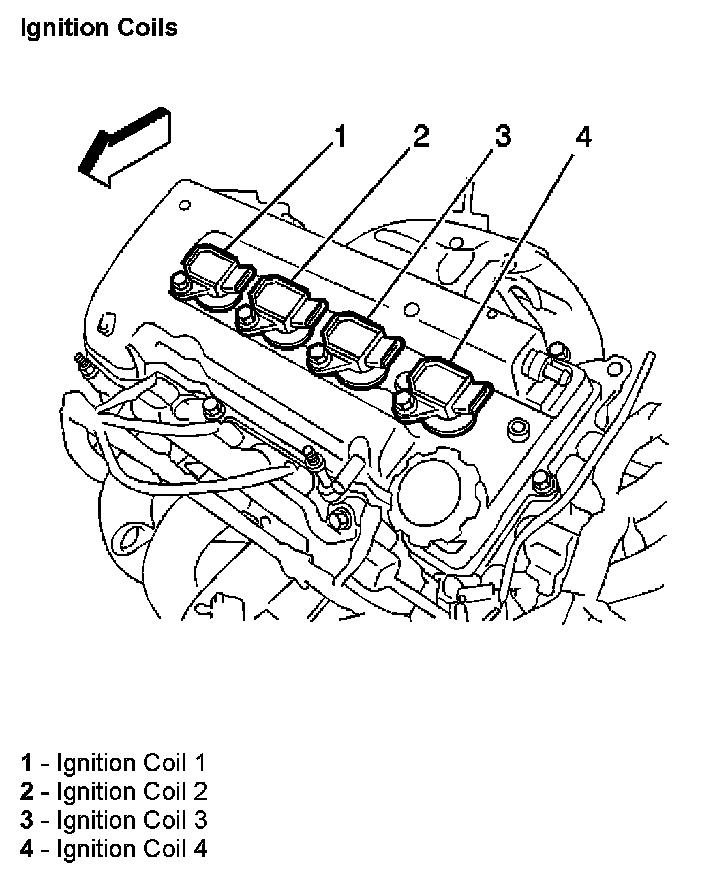 Ignition Coils

1 2 3 4

1 - Ignition Coil 1
2 - Ignition Coil 2
3 - Ignition Coil 3
4 - Ignition Coil 4