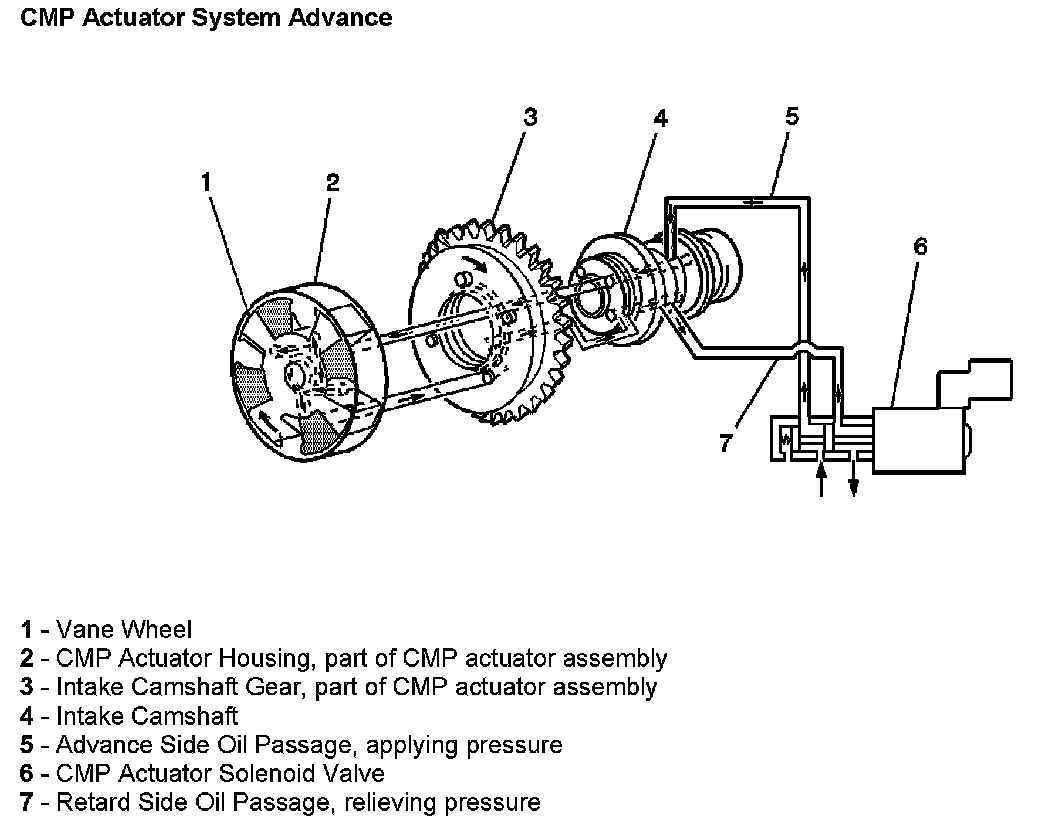 CMP Actuator System Advance

1
2
3
4
5
6
7

1 - Vane Wheel
2 - CMP Actuator Housing, part of CMP actuator assembly
3 - Intake Camshaft Gear, part of CMP actuator assembly
4 - Intake Camshaft
5 - Advance Side Oil Passage, applying pressure
6 - CMP Actuator Solenoid Valve
7 - Retard Side Oil Passage, relieving pressure