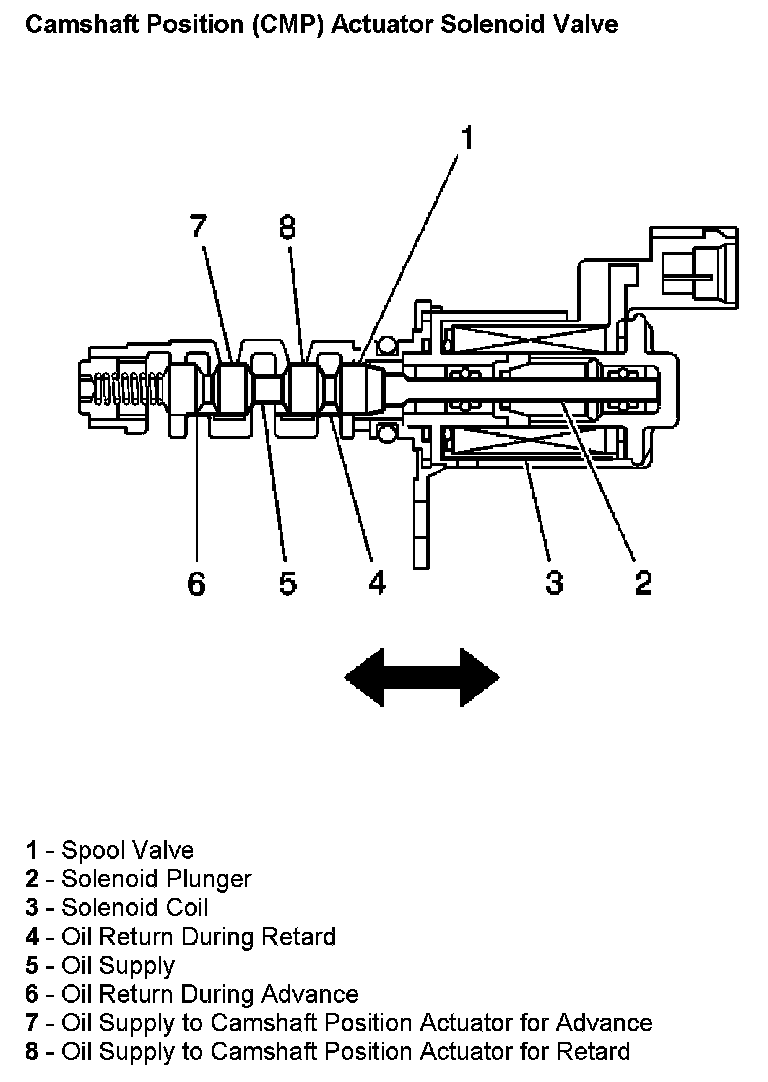 Camshaft Position (CMP) Actuator Solenoid Valve

1

7

8

6

5

4

3

2

1 - Spool Valve
2 - Solenoid Plunger
3 - Solenoid Coil
4 - Oil Return During Retard
5 - Oil Supply
6 - Oil Return During Advance
7 - Oil Supply to Camshaft Position Actuator for Advance
8 - Oil Supply to Camshaft Position Actuator for Retard