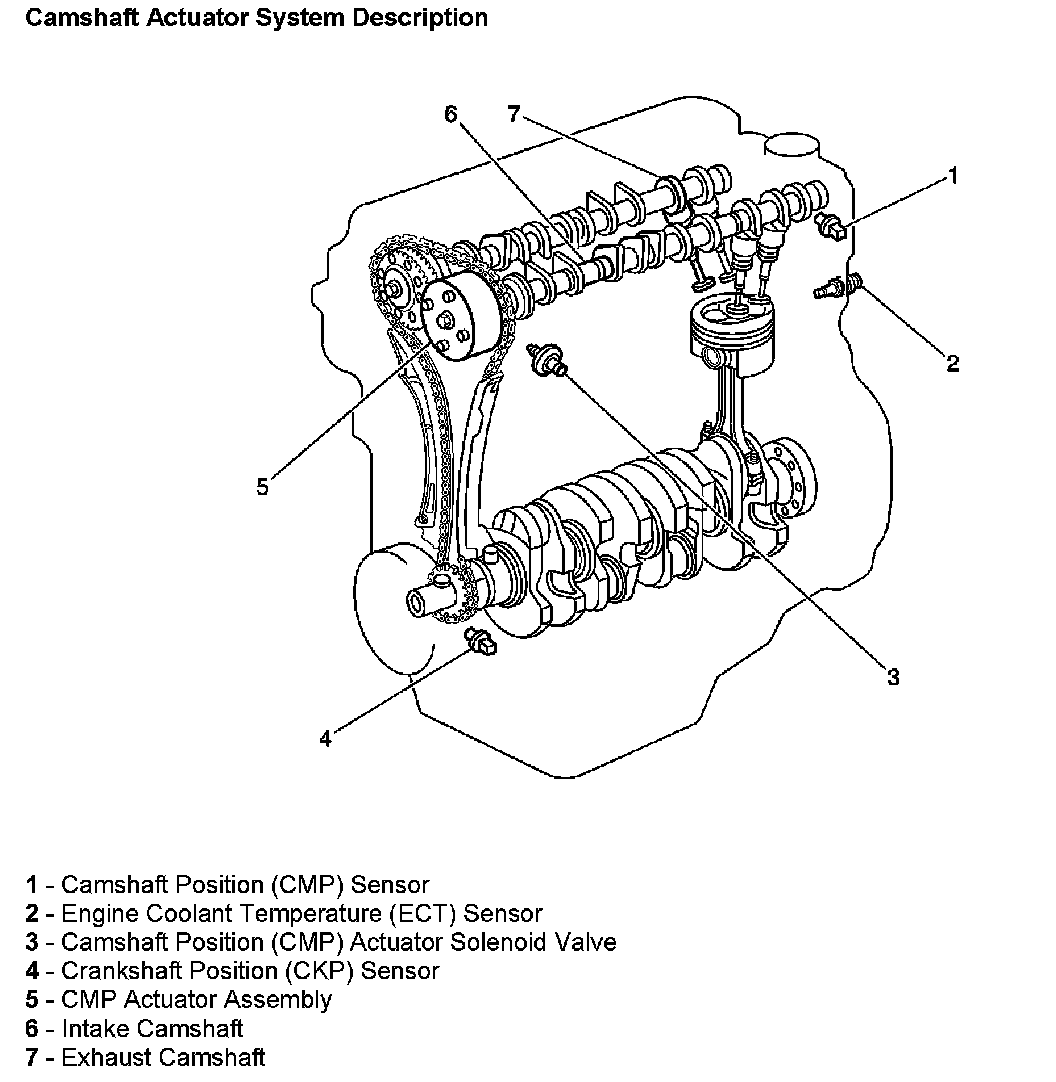 Camshaft Actuator System Description

6
7
1
2
5
3
4

1 - Camshaft Position (CMP) Sensor
2 - Engine Coolant Temperature (ECT) Sensor
3 - Camshaft Position (CMP) Actuator Solenoid Valve
4 - Crankshaft Position (CKP) Sensor
5 - CMP Actuator Assembly
6 - Intake Camshaft
7 - Exhaust Camshaft