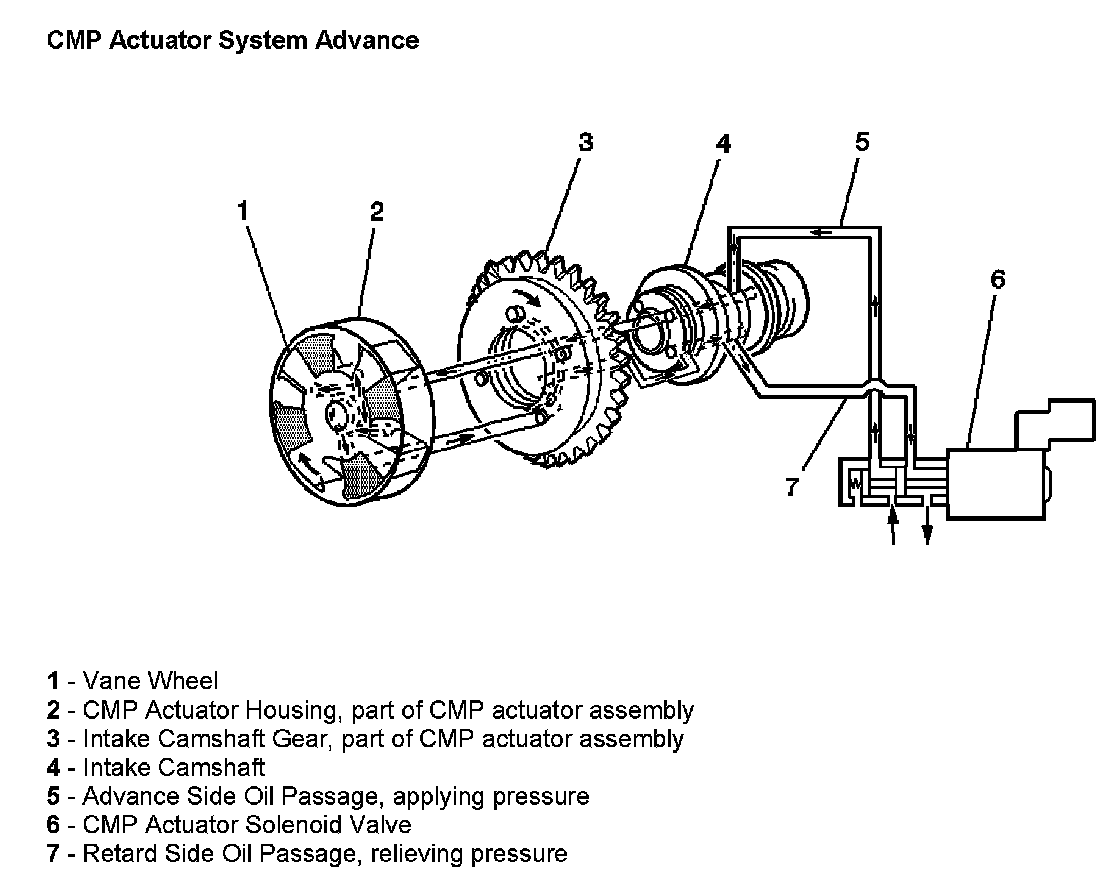 CMP Actuator System Advance

1
2
3
4
5
6
7

1 - Vane Wheel
2 - CMP Actuator Housing, part of CMP actuator assembly
3 - Intake Camshaft Gear, part of CMP actuator assembly
4 - Intake Camshaft
5 - Advance Side Oil Passage, applying pressure
6 - CMP Actuator Solenoid Valve
7 - Retard Side Oil Passage, relieving pressure