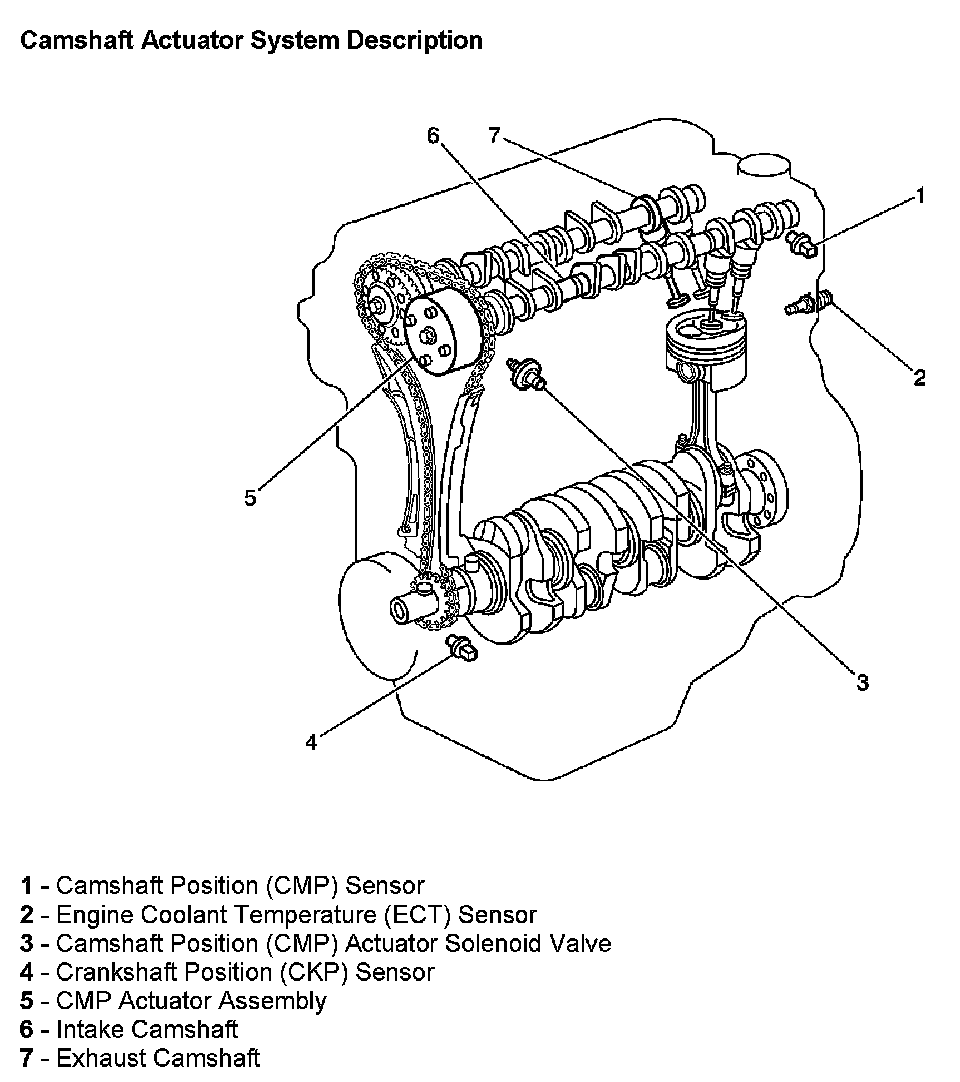 Camshaft Actuator System Description

6
7
1
2
5
3
4

1 - Camshaft Position (CMP) Sensor
2 - Engine Coolant Temperature (ECT) Sensor
3 - Camshaft Position (CMP) Actuator Solenoid Valve
4 - Crankshaft Position (CKP) Sensor
5 - CMP Actuator Assembly
6 - Intake Camshaft
7 - Exhaust Camshaft