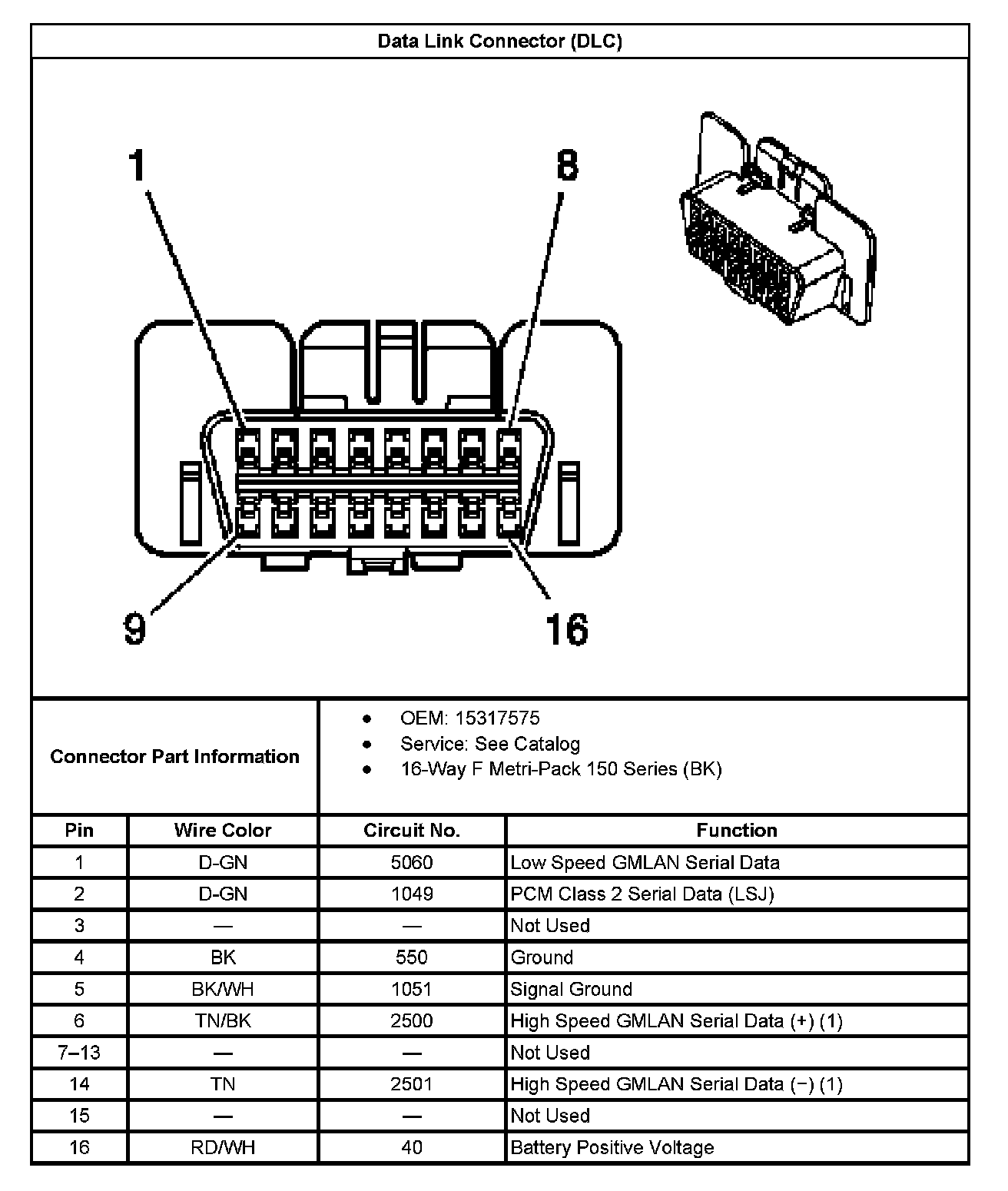 Data Link Connector (DLC)

1
8
9
16

Connector Part Information

- OEM: 15317575
- Service: See Catalog
- 16-Way F Metri-Pack 150 Series (BK)

| Pin | Wire Color | Circuit No. | Function |
|---|---|---|---|
| 1 | D-GN | 5060 | Low Speed GMLAN Serial Data |
| 2 | D-GN | 1049 | PCM Class 2 Serial Data (LSJ) |
| 3 | — | — | Not Used |
| 4 | BK | 550 | Ground |
| 5 | BK/WH | 1051 | Signal Ground |
| 6 | TN/BK | 2500 | High Speed GMLAN Serial Data (+) (1) |
| 7–13 | — | — | Not Used |
| 14 | TN | 2501 | High Speed GMLAN Serial Data (−) (1) |
| 15 | — | — | Not Used |
| 16 | RD/WH | 40 | Battery Positive Voltage |