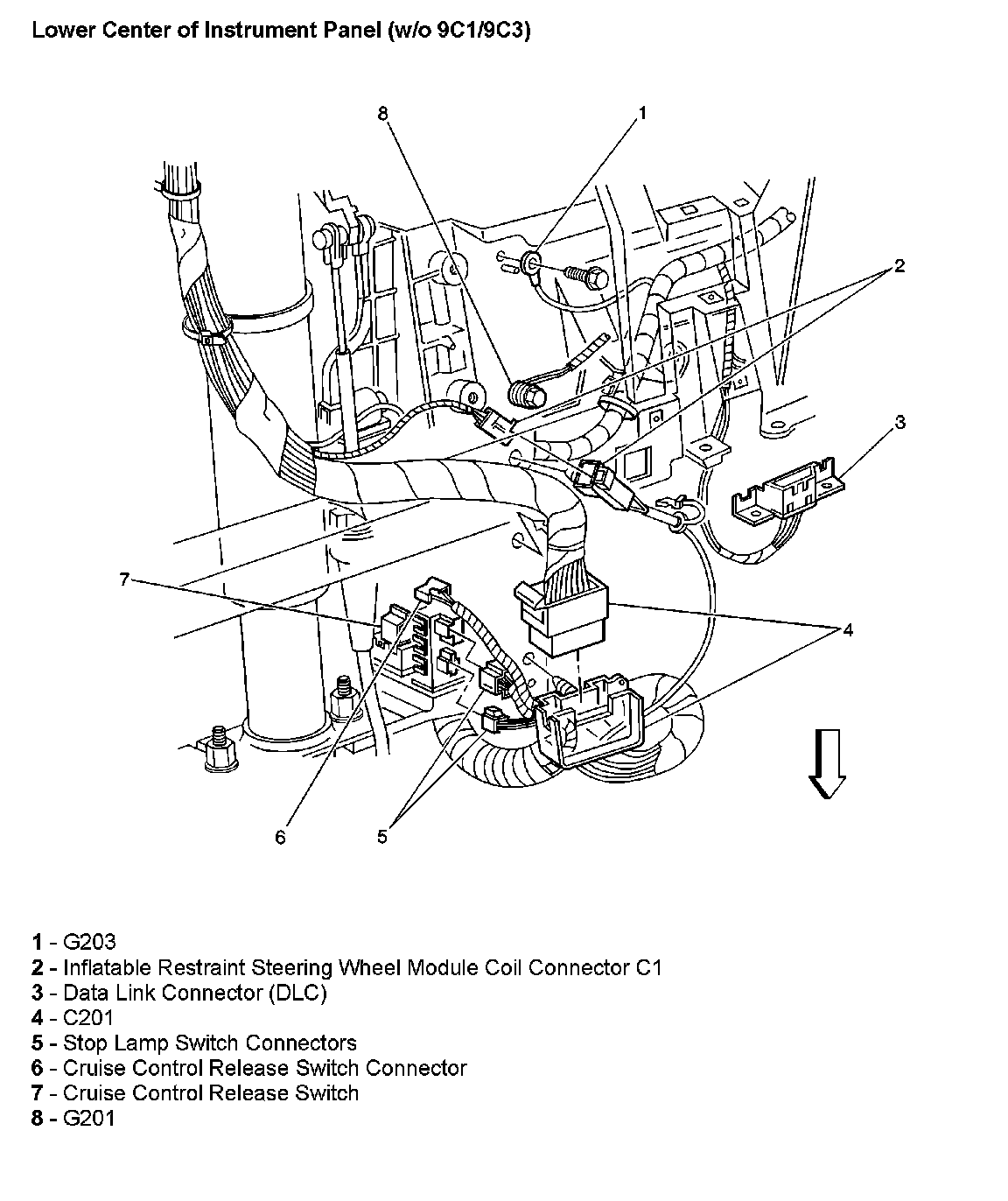 Lower Center of Instrument Panel (w/o 9C1/9C3)

8
1
2
3
7
4
6
5

1 - G203
2 - Inflatable Restraint Steering Wheel Module Coil Connector C1
3 - Data Link Connector (DLC)
4 - C201
5 - Stop Lamp Switch Connectors
6 - Cruise Control Release Switch Connector
7 - Cruise Control Release Switch
8 - G201