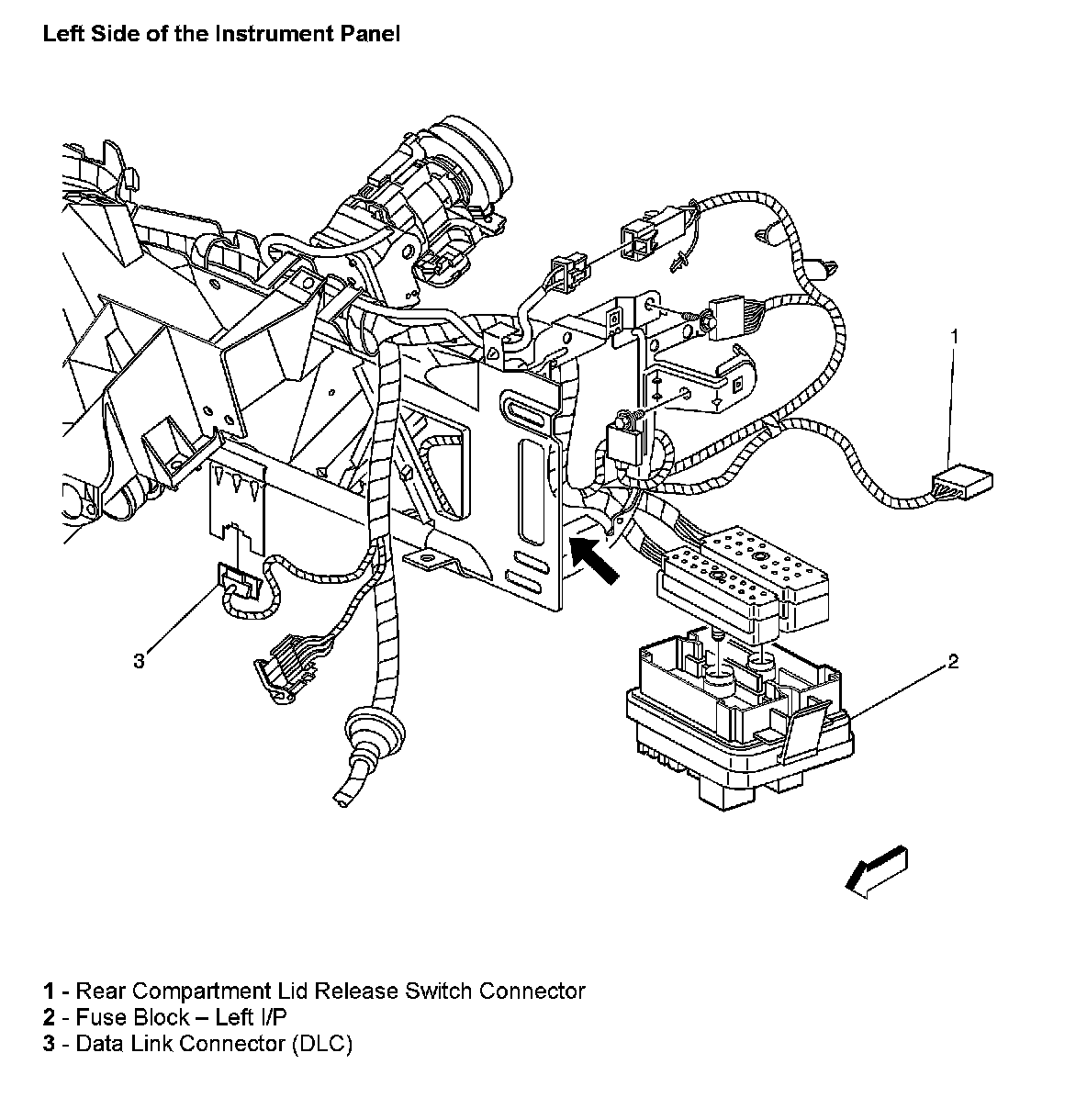 Left Side of the Instrument Panel

1

3

2

1 - Rear Compartment Lid Release Switch Connector
2 - Fuse Block – Left I/P
3 - Data Link Connector (DLC)