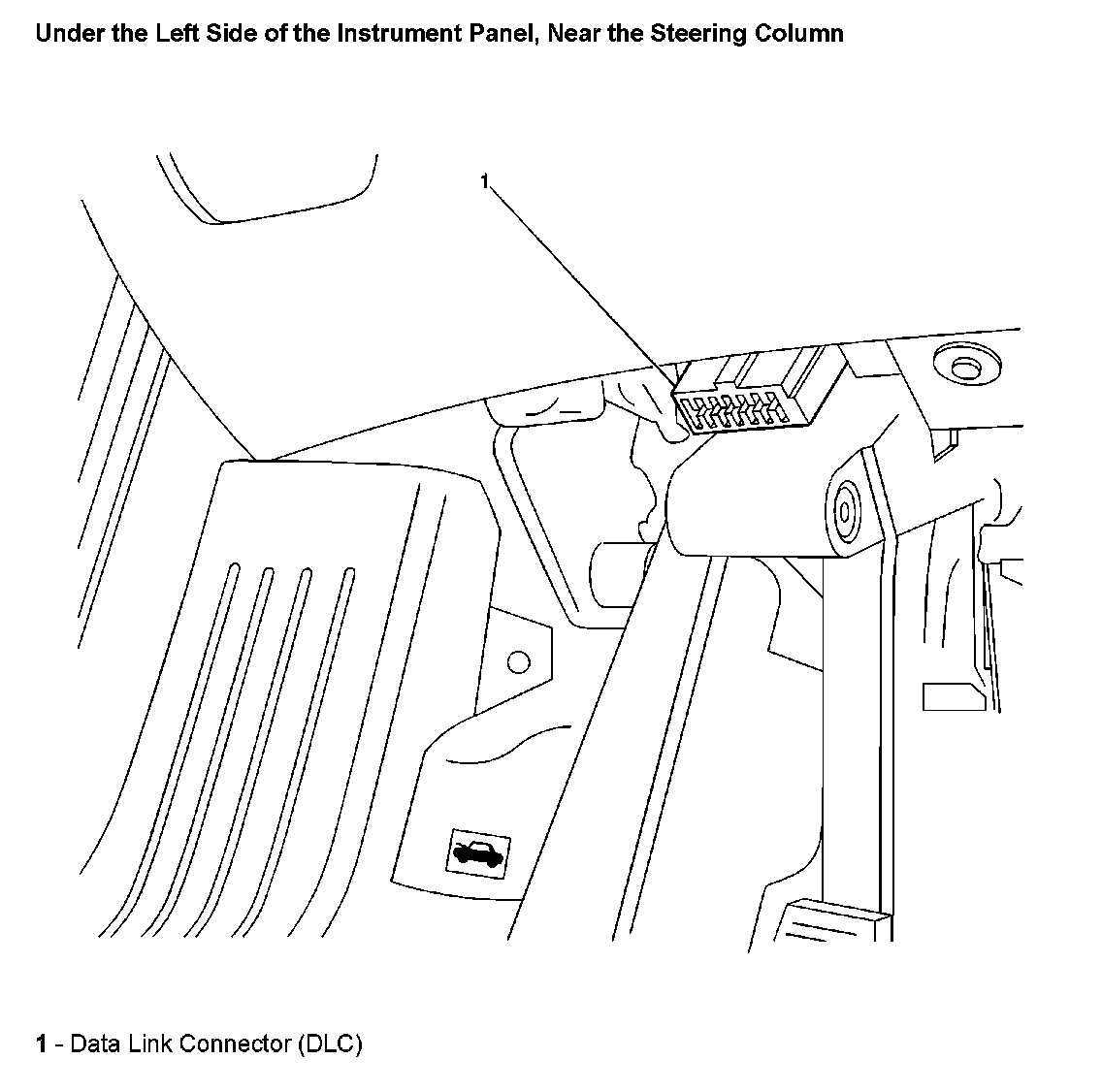 Under the Left Side of the Instrument Panel, Near the Steering Column

1

1 - Data Link Connector (DLC)