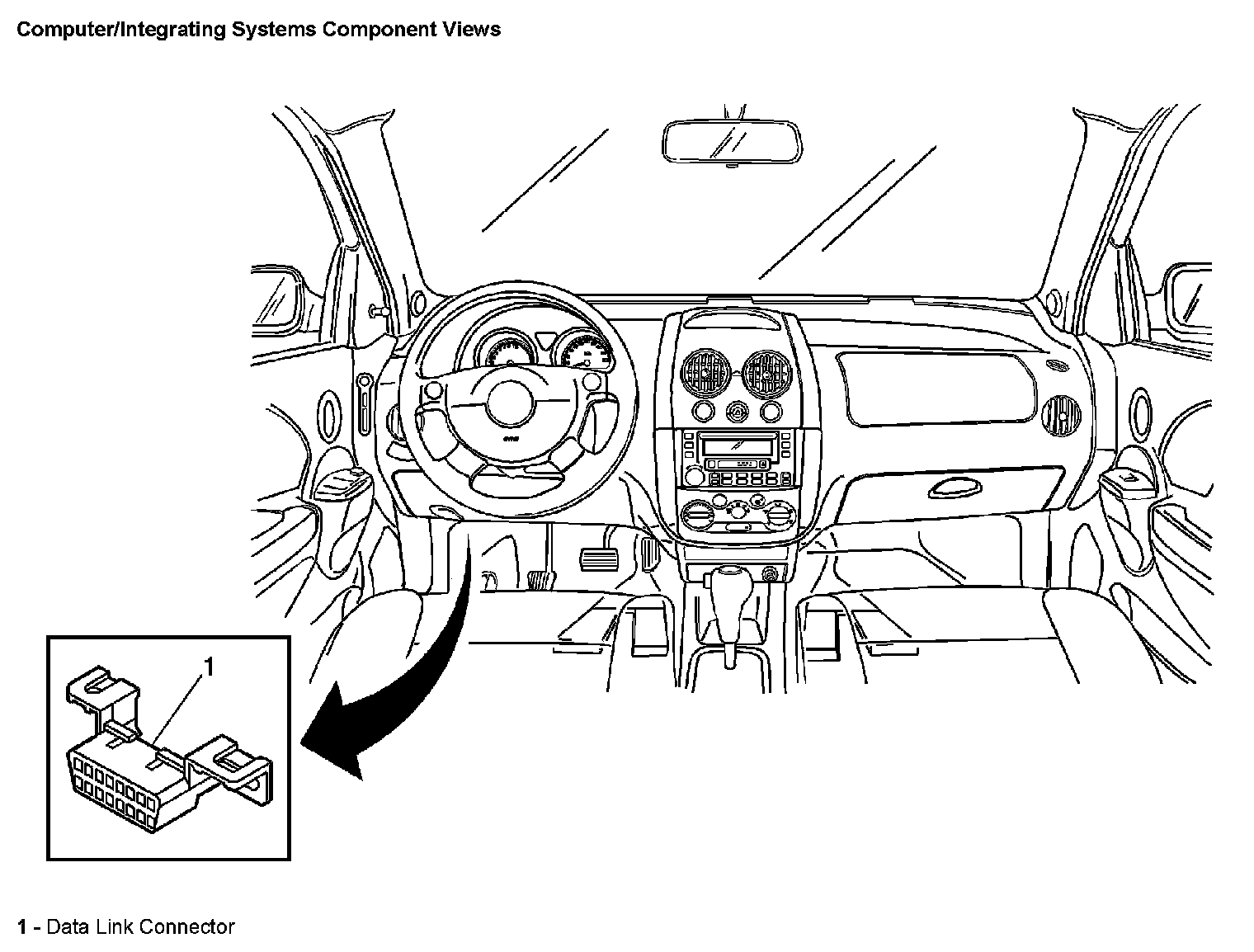 Computer/Integrating Systems Component Views

1

1 - Data Link Connector