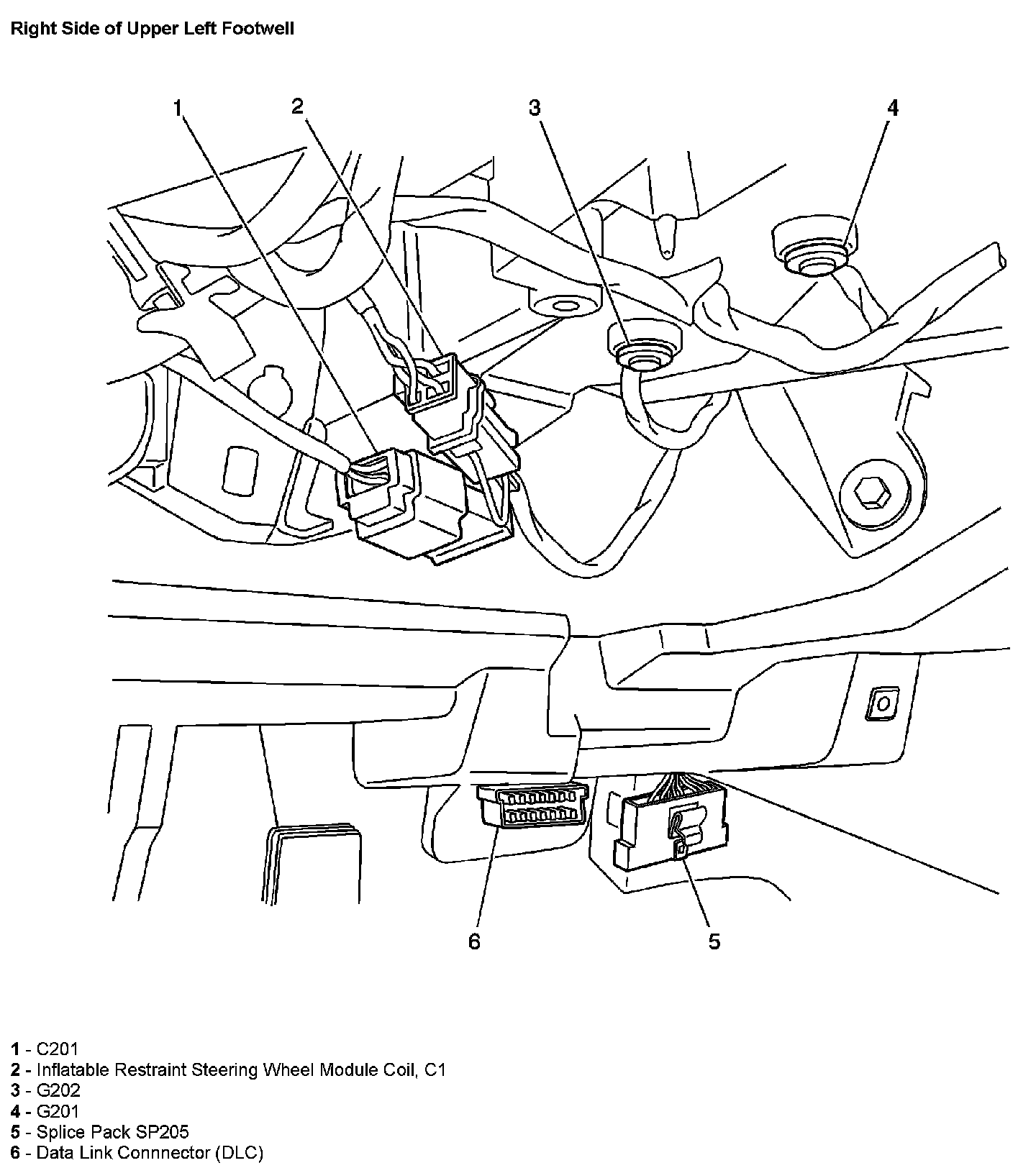 Right Side of Upper Left Footwell

1
2
3
4
6
5

1 - C201
2 - Inflatable Restraint Steering Wheel Module Coil, C1
3 - G202
4 - G201
5 - Splice Pack SP205
6 - Data Link Connnector (DLC)