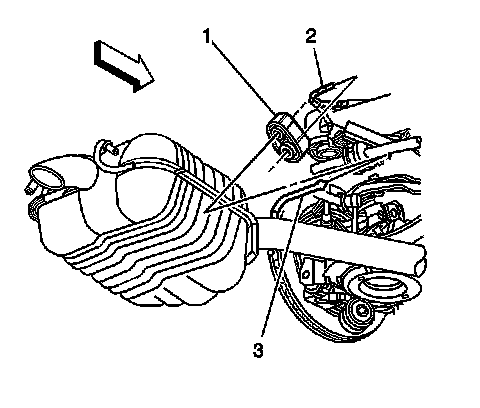 1
2
3