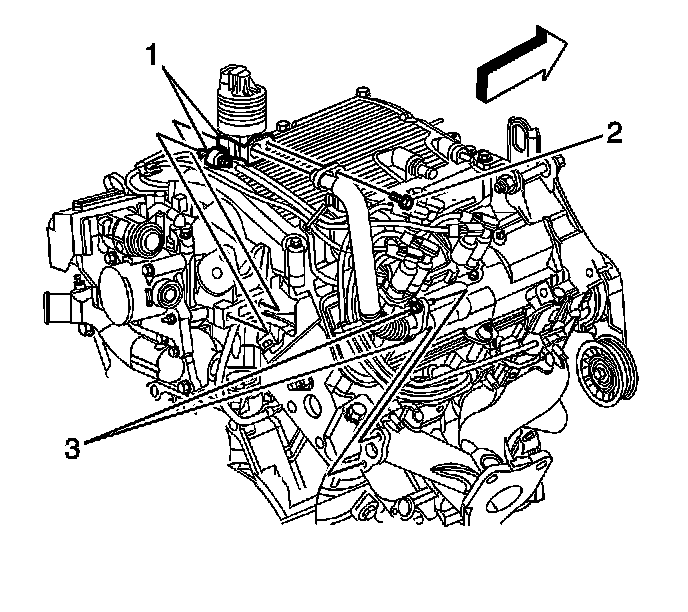 1
2
3