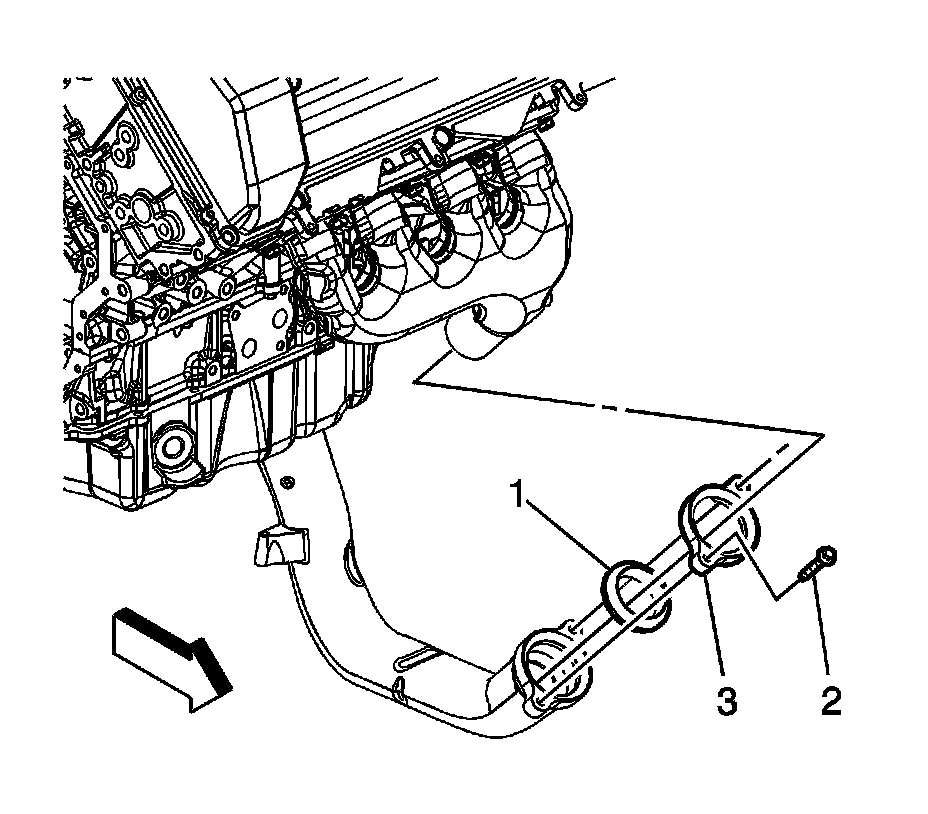 1
3
2