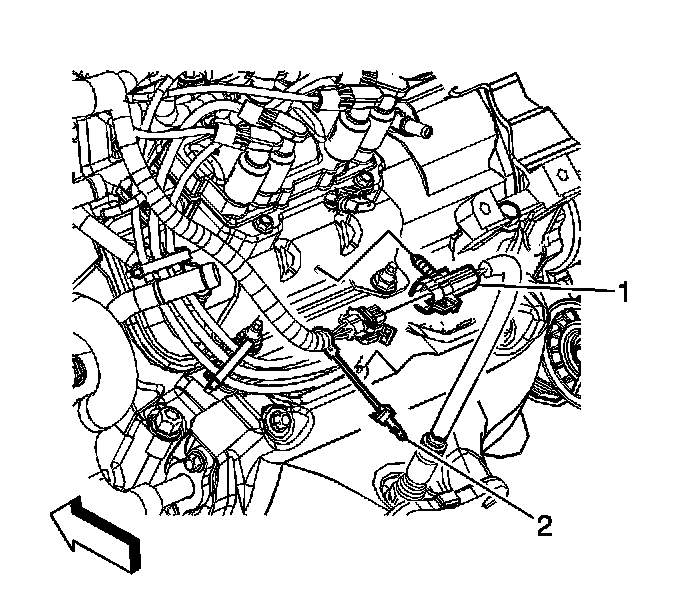 1

2