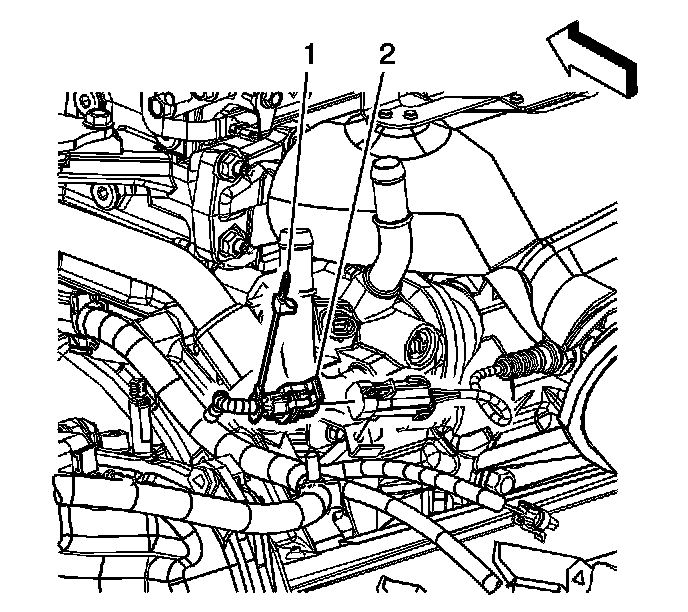 1
2
4