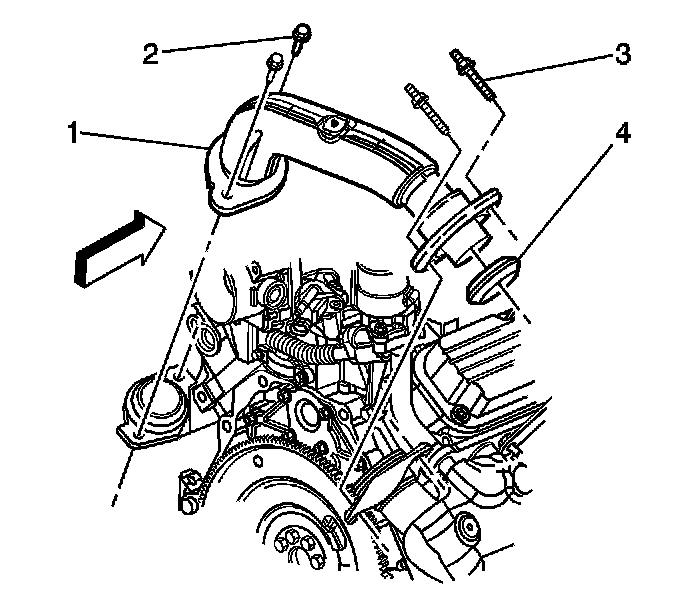 2
3
1
4