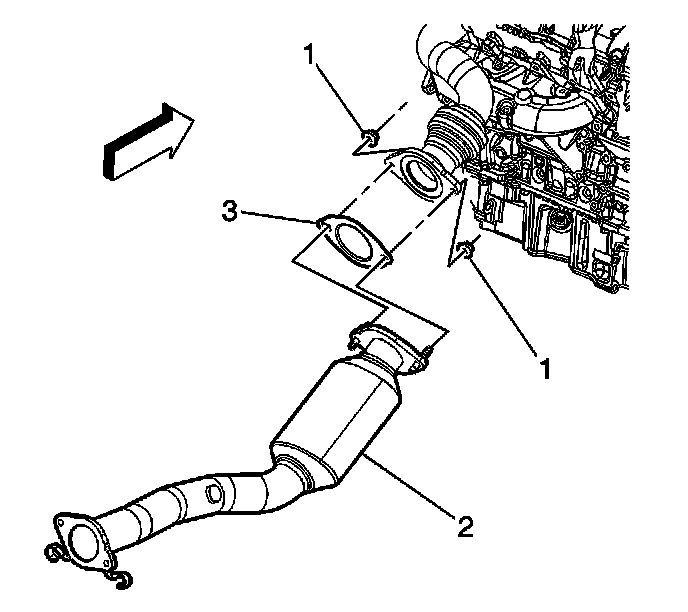 1

3

1

2