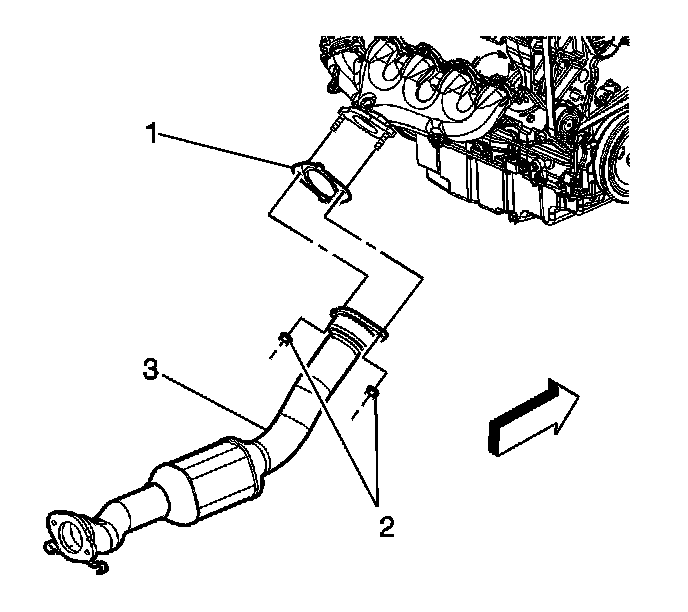 1
3
2